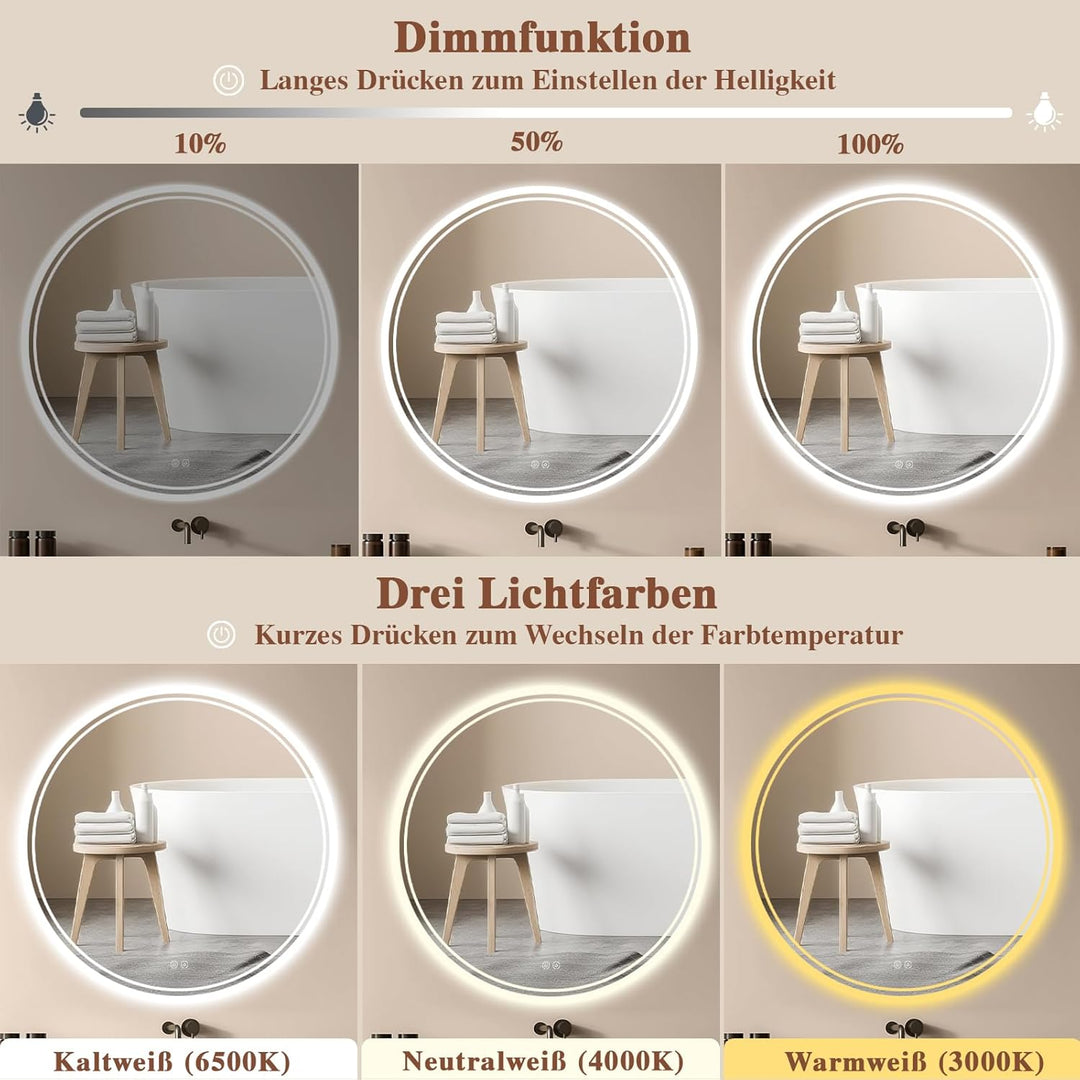 Dimmfunktion

Langes Drücken zum Einstellen der Helligkeit

10%

50%

100%

Drei Lichtfarben

Kurzes Drücken zum Wechseln der Farbtemperatur

Kaltweiß (6500K)

Neutralweiß (4000K)

Warmweiß (3000K)