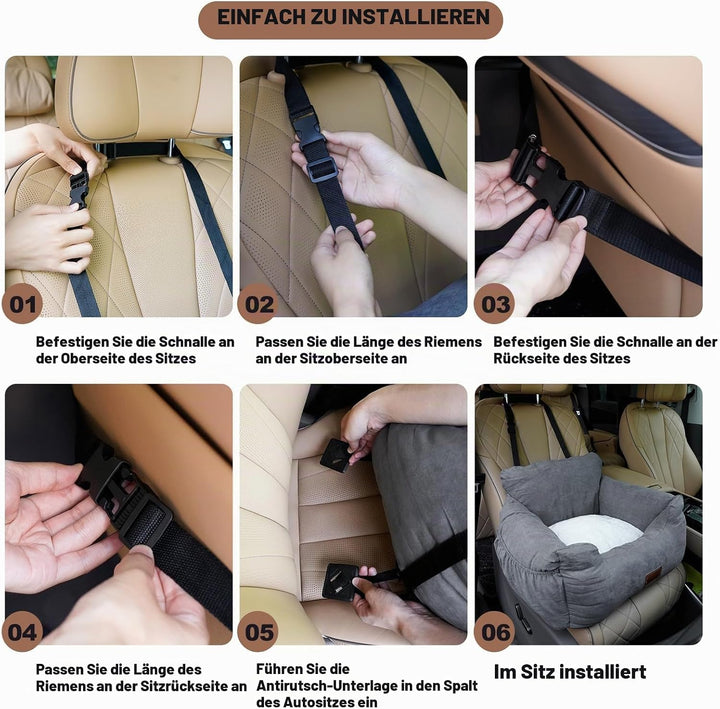 EINFACH ZU INSTALLIEREN

01

Befestigen Sie die Schnalle an der Oberseite des Sitzes

02

Passen Sie die Länge des Riemens an der Sitzoberseite an

03

Befestigen Sie die Schnalle an der Rückseite des Sitzes

04

Passen Sie die Länge des Riemens an der Sitzrückseite an

05

Führen Sie die Antirutsch-Unterlage in den Spalt des Autositzes ein

06

Im Sitz installiert