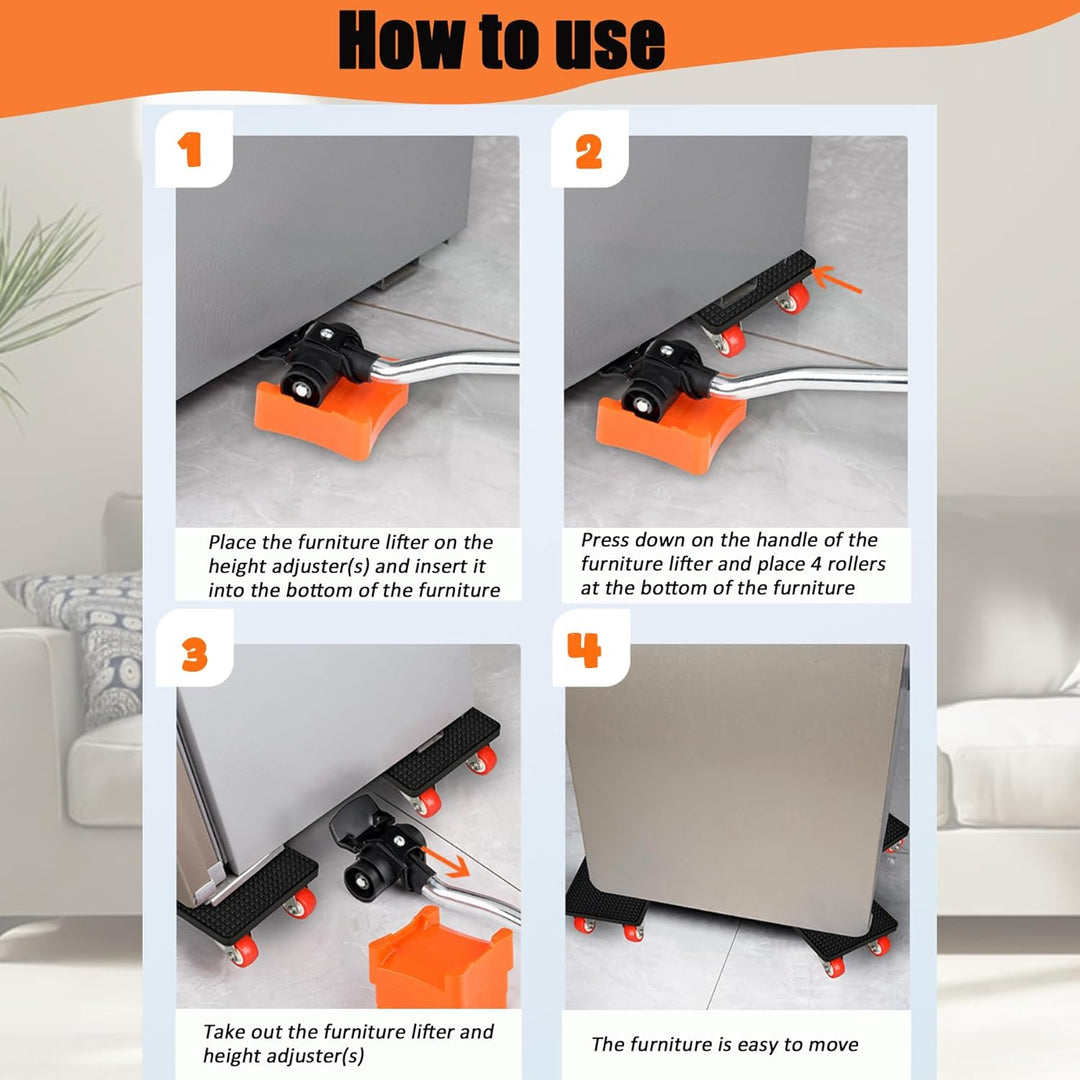 How to use

1

Place the furniture lifter on the height adjuster(s) and insert it into the bottom of the furniture

2

Press down on the handle of the furniture lifter and place 4 rollers at the bottom of the furniture

3

Take out the furniture lifter and height adjuster(s)

4

The furniture is easy to move