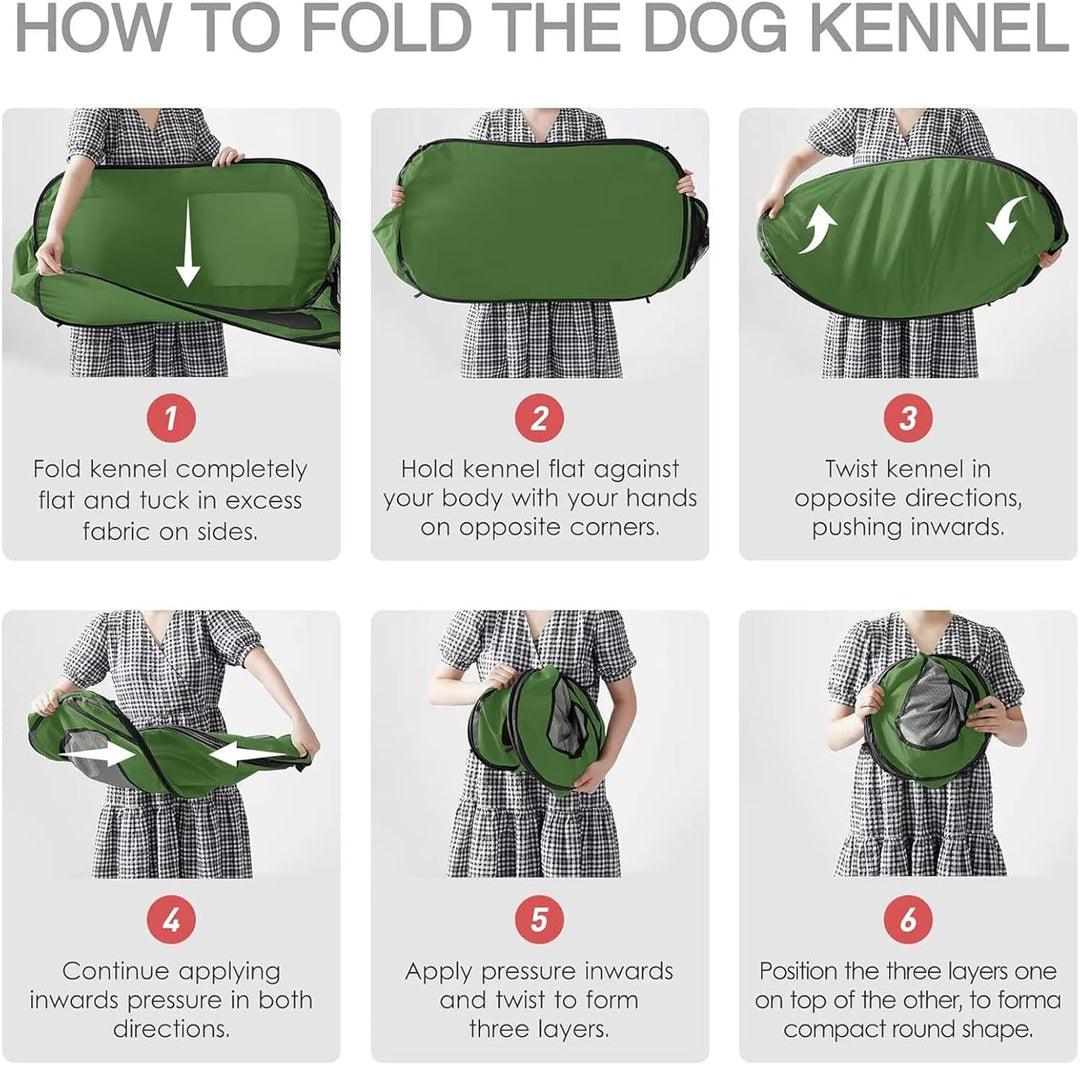 HOW TO FOLD THE DOG KENNEL

1
Fold kennel completely flat and tuck in excess fabric on sides.

2
Hold kennel flat against your body with your hands on opposite corners.

3
Twist kennel in opposite directions, pushing inwards.

4
Continue applying inwards pressure in both directions.

5
Apply pressure inwards and twist to form three layers.

6
Position the three layers one on top of the other, to forma compact round shape.