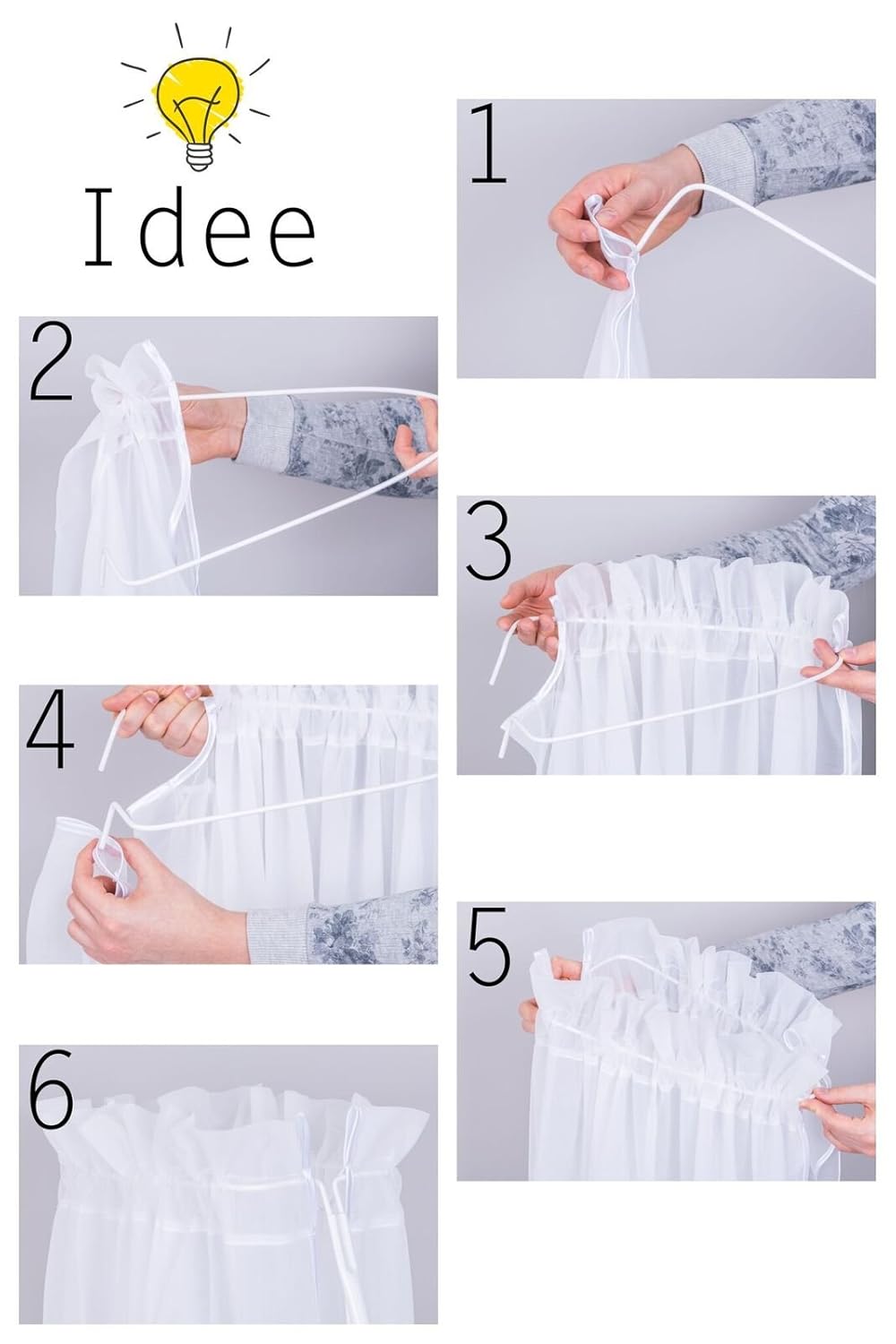 Idee

1

2

3

4

5

6