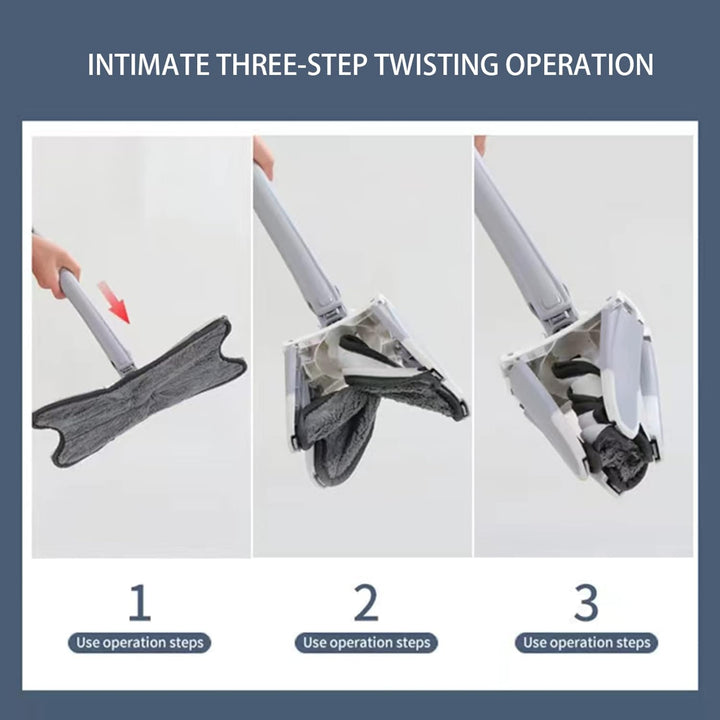 INTIMATE THREE-STEP TWISTING OPERATION

1
Use operation steps

2
Use operation steps

3
Use operation steps