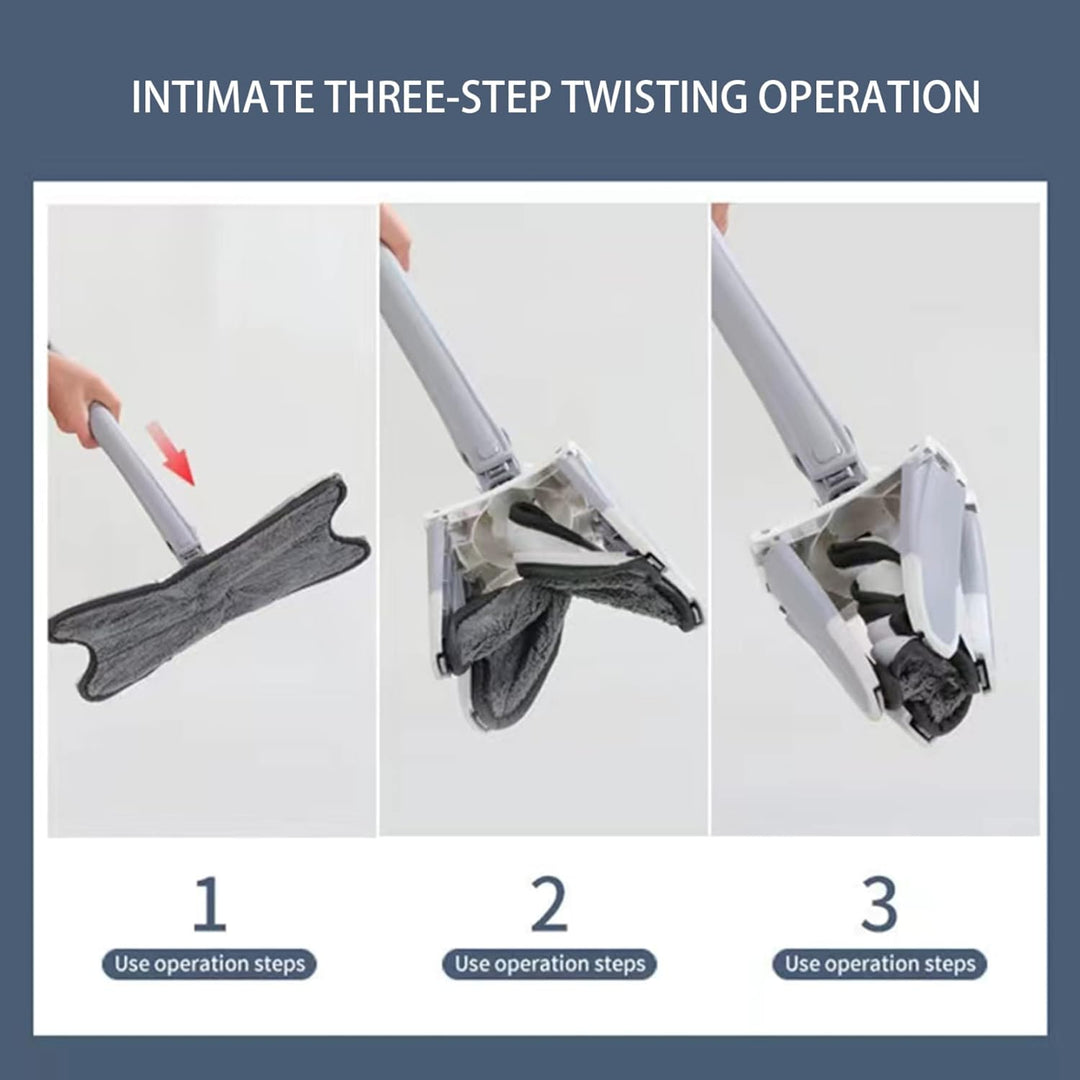 INTIMATE THREE-STEP TWISTING OPERATION

1

Use operation steps

2

Use operation steps

3

Use operation steps