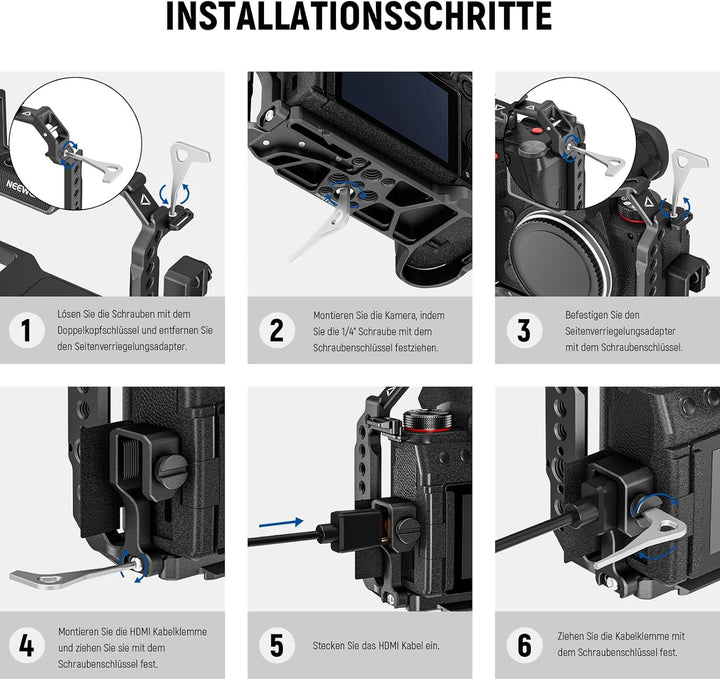 INSTALLATIONSSCHRITTE

NEEWER

1 Lösen Sie die Schrauben mit dem Doppelkopfschlüssel und entfernen Sie den Seitenverriegelungsadapter.

2 Montieren Sie die Kamera, indem Sie die 1/4" Schraube mit dem Schraubenschlüssel festziehen.

3 Befestigen Sie den Seitenverriegelungsadapter mit dem Schraubenschlüssel.

4 Montieren Sie die HDMI Kabelklemme und ziehen Sie sie mit dem Schraubenschlüssel fest.

5 Stecken Sie das HDMI Kabel ein.

6 Ziehen Sie die Kabelklemme mit dem Schraubenschlüssel fest.