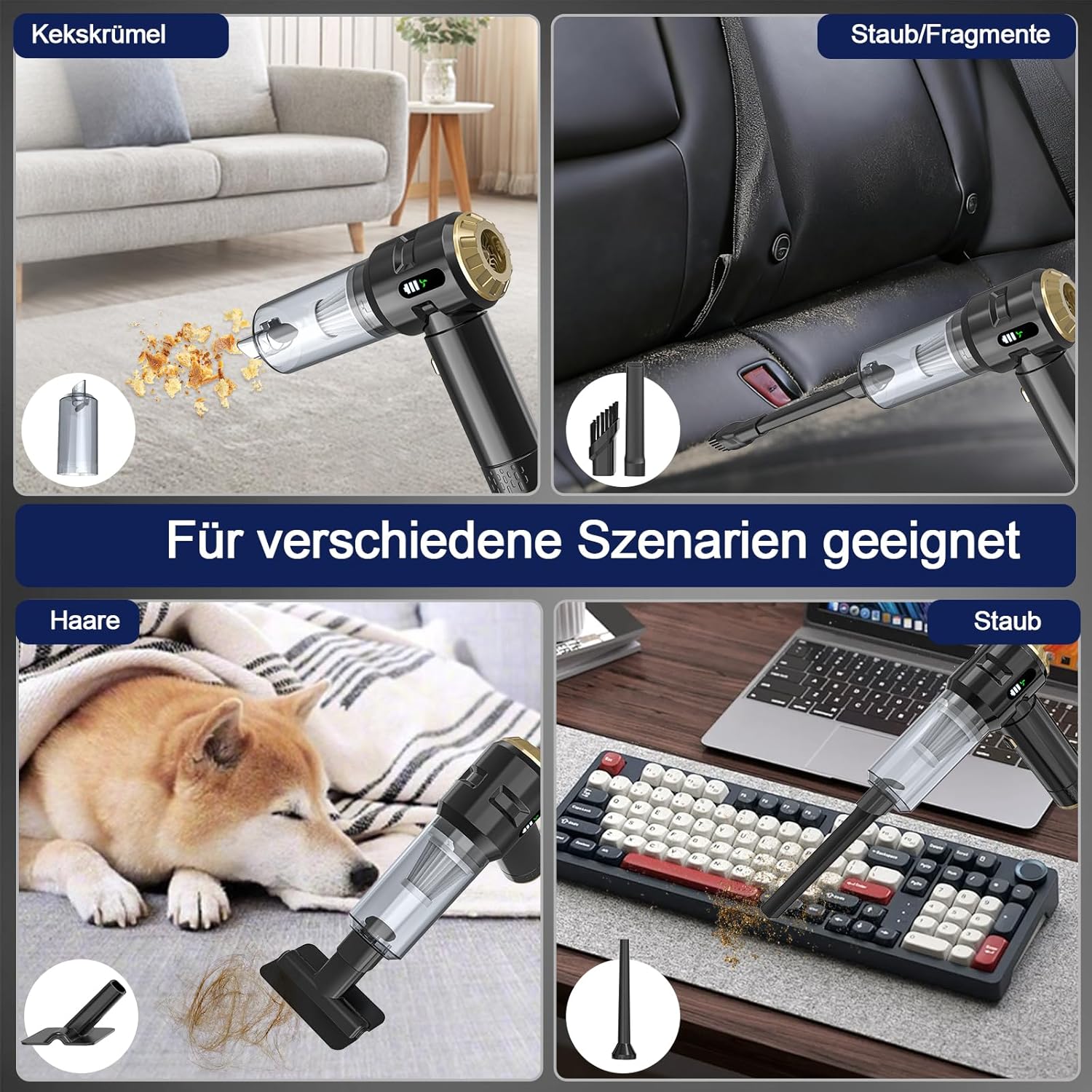 Kekskrümel

Staub/Fragmente

Für verschiedene Szenarien geeignet

Haare

Staub