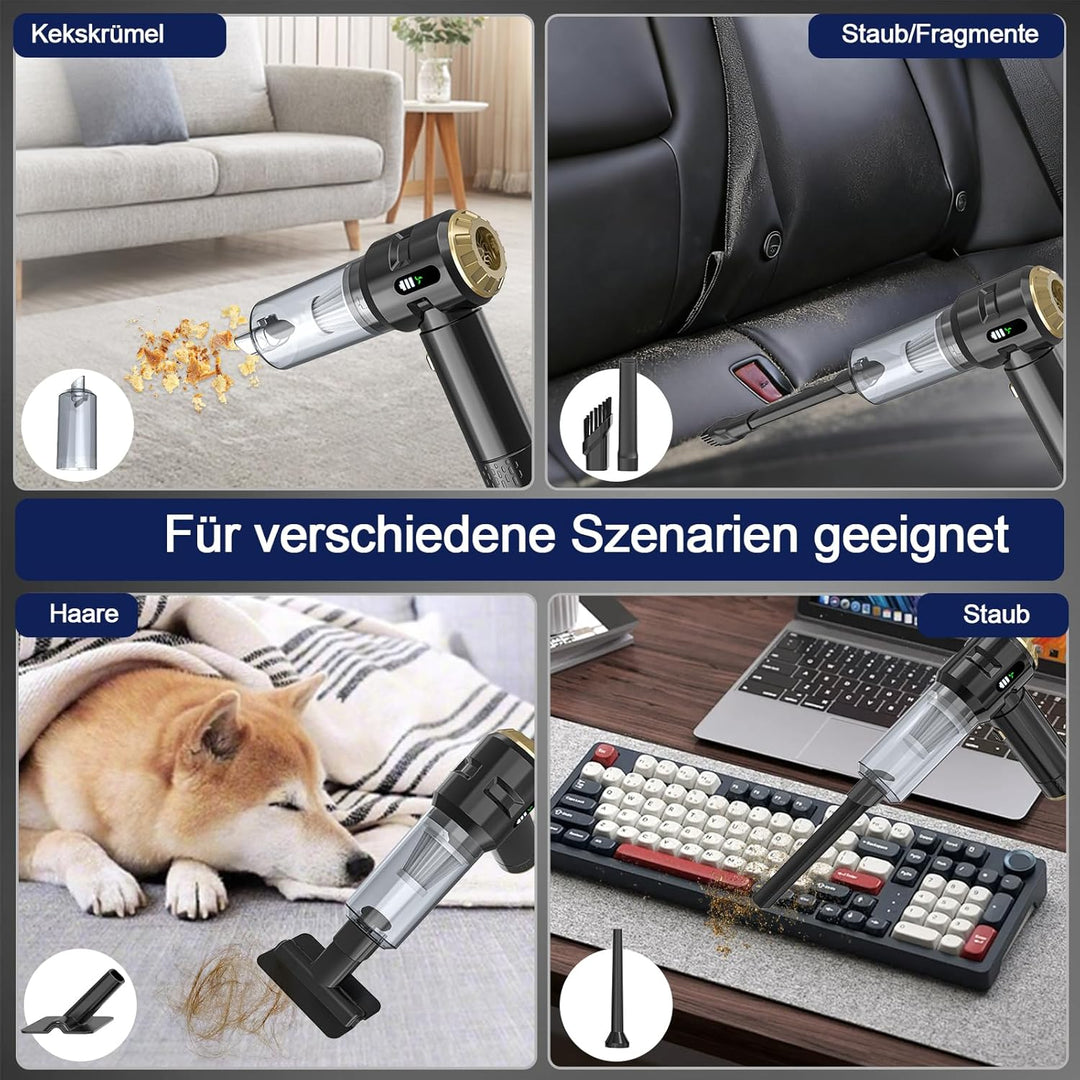 Kekskrümel

Staub/Fragmente

Für verschiedene Szenarien geeignet

Haare

Staub