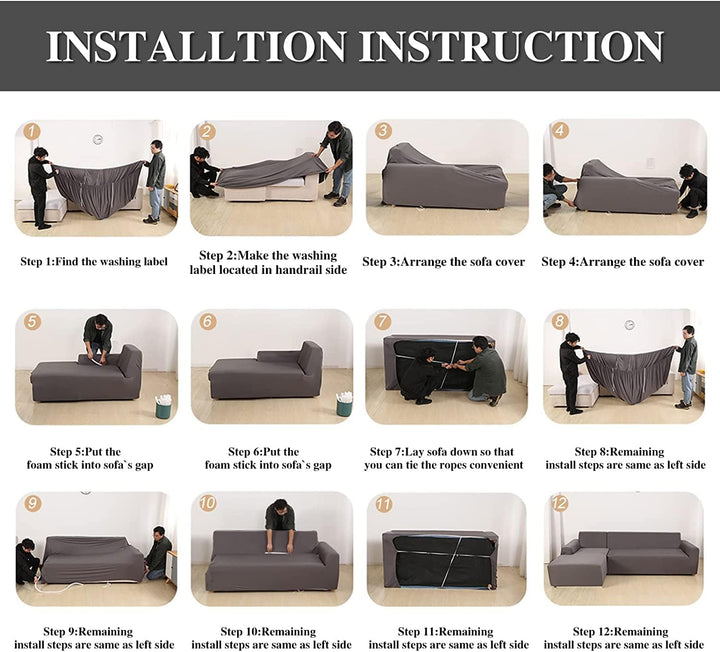 INSTALLTION INSTRUCTION

1

Step 1:Find the washing label

2

Step 2:Make the washing label located in handrail side

3

Step 3:Arrange the sofa cover

4

Step 4:Arrange the sofa cover

5

Step 5:Put the foam stick into sofa`s gap

6

Step 6:Put the foam stick into sofa`s gap

7

Step 7:Lay sofa down so that you can tie the ropes convenient

8

Step 8:Remaining install steps are same as left side

9

Step 9:Remaining install steps are same as left side

10

Step 10:Remaining install steps are same as left side

11

Step 11:Remaining install steps are same as left side

12

Step 12:Remaining install steps are same as left side