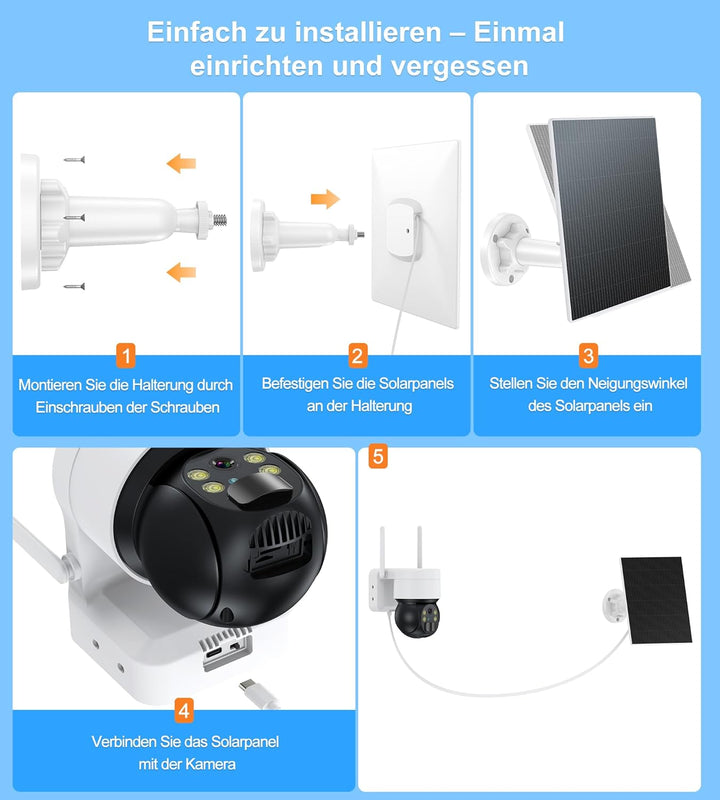 Einfach zu installieren – Einmal einrichten und vergessen

1
Montieren Sie die Halterung durch Einschrauben der Schrauben

2
Befestigen Sie die Solarpanels an der Halterung

3
Stellen Sie den Neigungswinkel des Solarpanels ein

4
Verbinden Sie das Solarpanel mit der Kamera

5