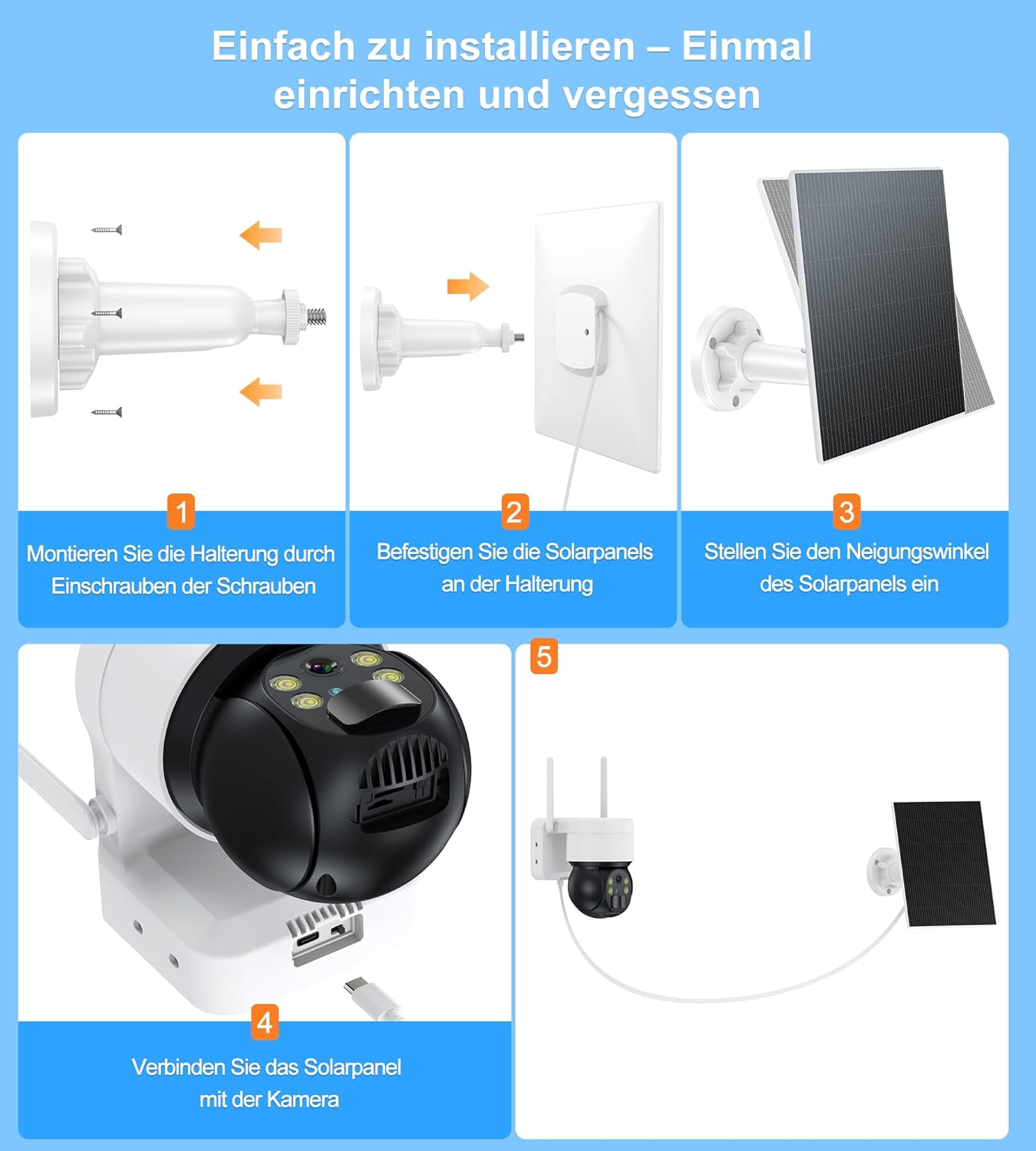 Einfach zu installieren – Einmal einrichten und vergessen

1
Montieren Sie die Halterung durch Einschrauben der Schrauben

2
Befestigen Sie die Solarpanels an der Halterung

3
Stellen Sie den Neigungswinkel des Solarpanels ein

4
Verbinden Sie das Solarpanel mit der Kamera

5