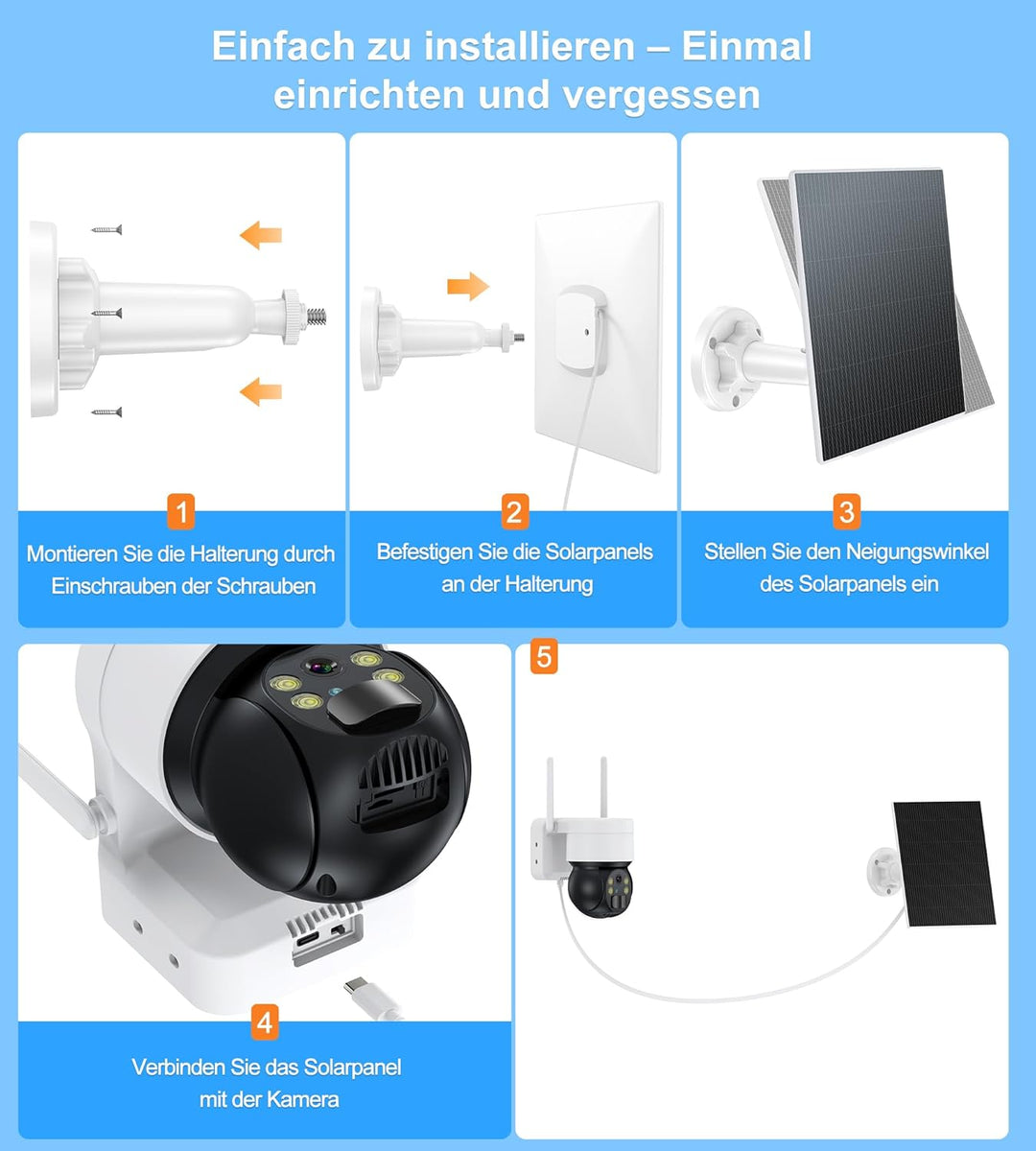 Einfach zu installieren – Einmal einrichten und vergessen

1
Montieren Sie die Halterung durch Einschrauben der Schrauben

2
Befestigen Sie die Solarpanels an der Halterung

3
Stellen Sie den Neigungswinkel des Solarpanels ein

4
Verbinden Sie das Solarpanel mit der Kamera

5