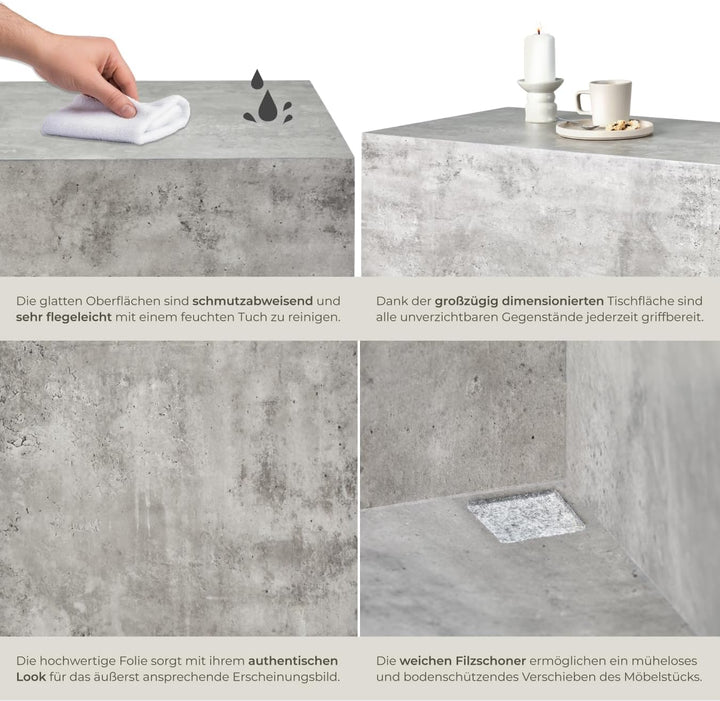 Die glatten Oberflächen sind schmutzabweisend und sehr flegeleicht mit einem feuchten Tuch zu reinigen.

Dank der großzügig dimensionierten Tischfläche sind alle unverzichtbaren Gegenstände jederzeit griffbereit.

Die hochwertige Folie sorgt mit ihrem authentischen Look für das äußerst ansprechende Erscheinungsbild.

Die weichen Filzschoner ermöglichen ein müheloses und bodenschützendes Verschieben des Möbelstücks.