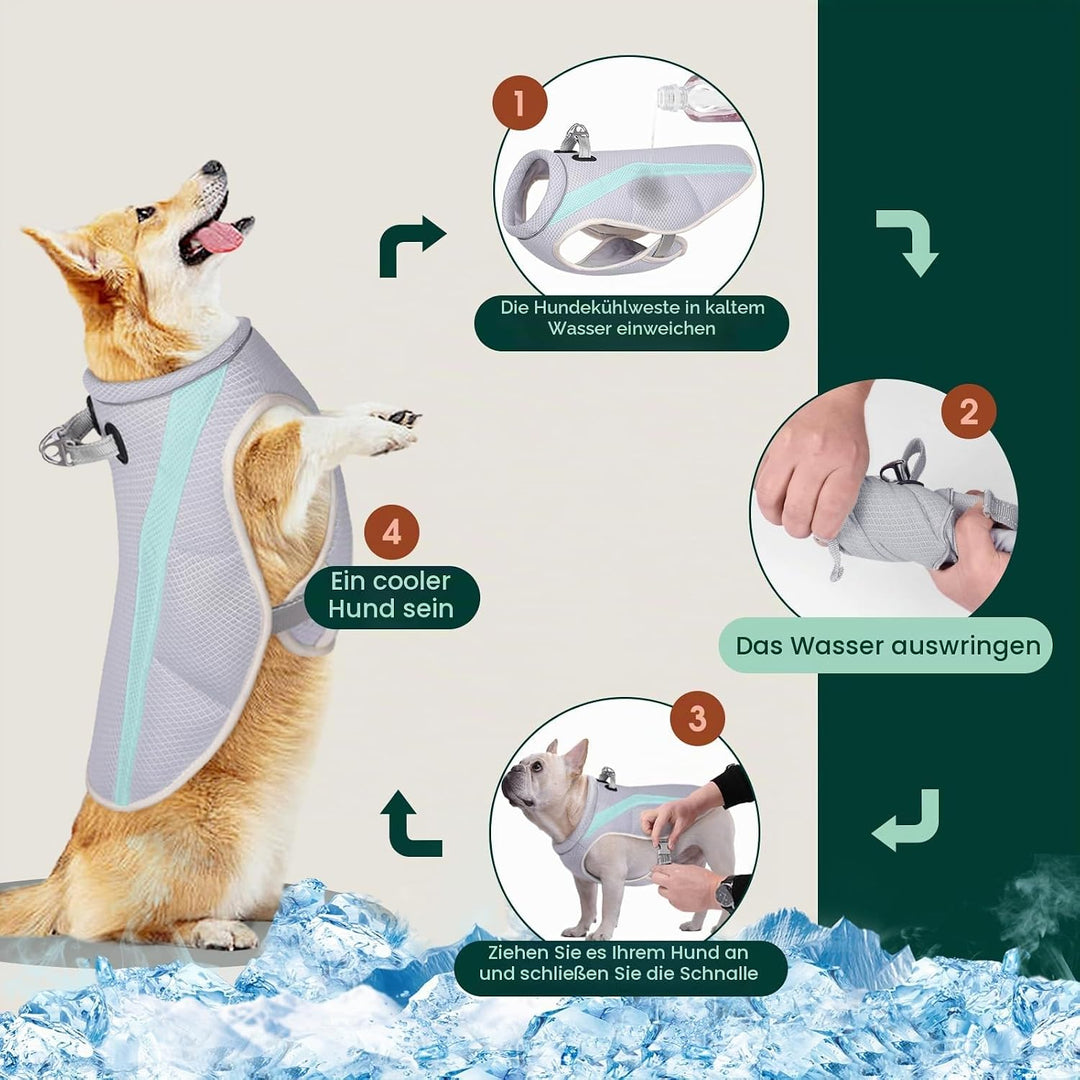 1
Die Hundekühlweste in kaltem Wasser einweichen

2
Das Wasser auswringen

3
Ziehen Sie es Ihrem Hund an und schließen Sie die Schnalle

4
Ein cooler Hund sein