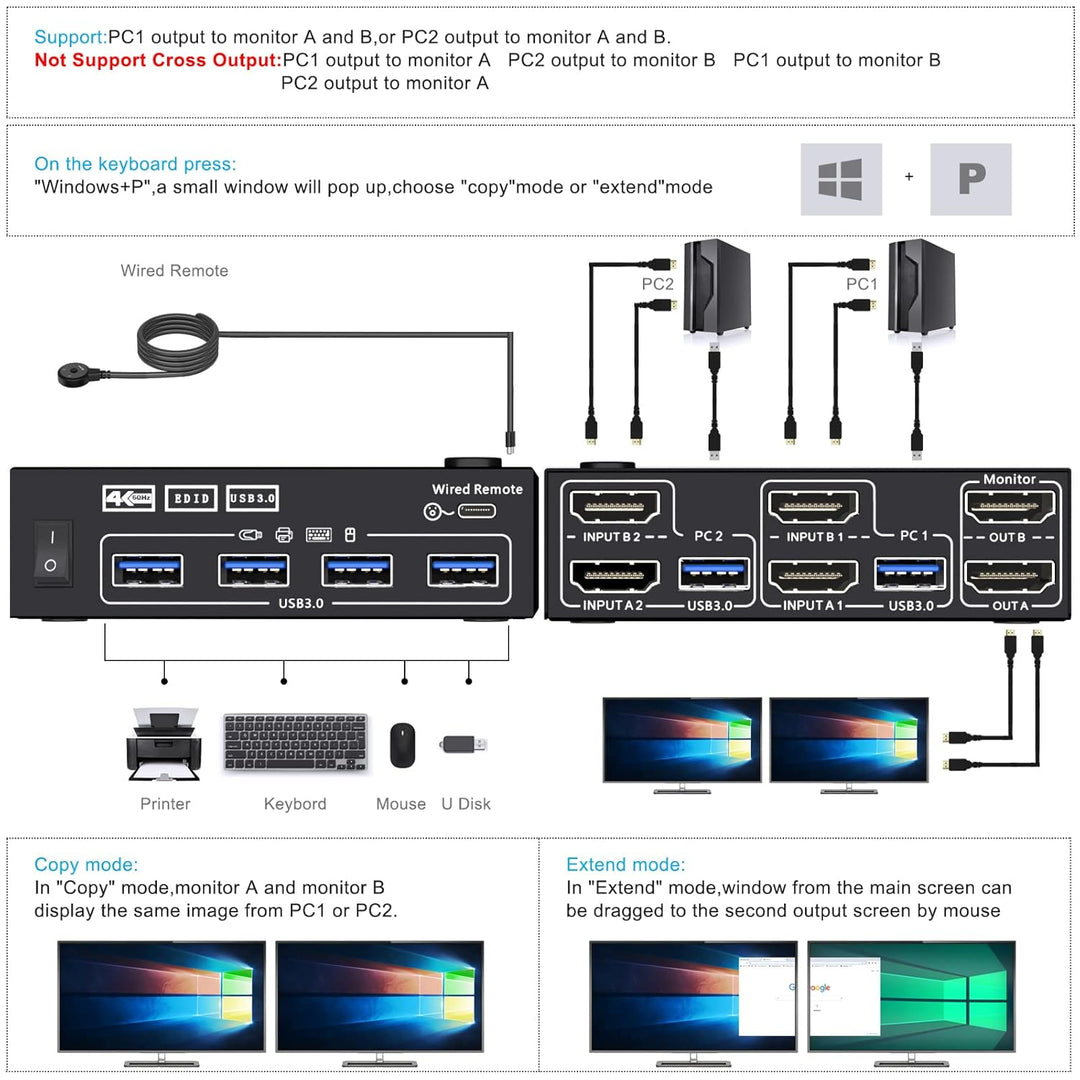 Support:PC1 output to monitor A and B,or PC2 output to monitor A and B.
Not Support Cross Output:PC1 output to monitor A PC2 output to monitor B PC1 output to monitor B PC2 output to monitor A

On the keyboard press:
"Windows+P",a small window will pop up,choose "copy"mode or "extend"mode

+ P

Wired Remote

PC2

PC1

4K 60Hz

EDID

USB3.0

Wired Remote

USB3.0

INPUT B 2

PC 2

INPUT A 2

USB3.0

INPUT B 1

PC 1

INPUT A 1

USB3.0

Monitor

OUT B

OUT A

Printer

Keybord

Mouse

U Disk

Copy mode:
In "Copy" mode,monitor A and monitor B display the same image from PC1 or PC2.

Extend mode:
In "Extend" mode,window from the main screen can be dragged to the second output screen by mouse

Google

Google