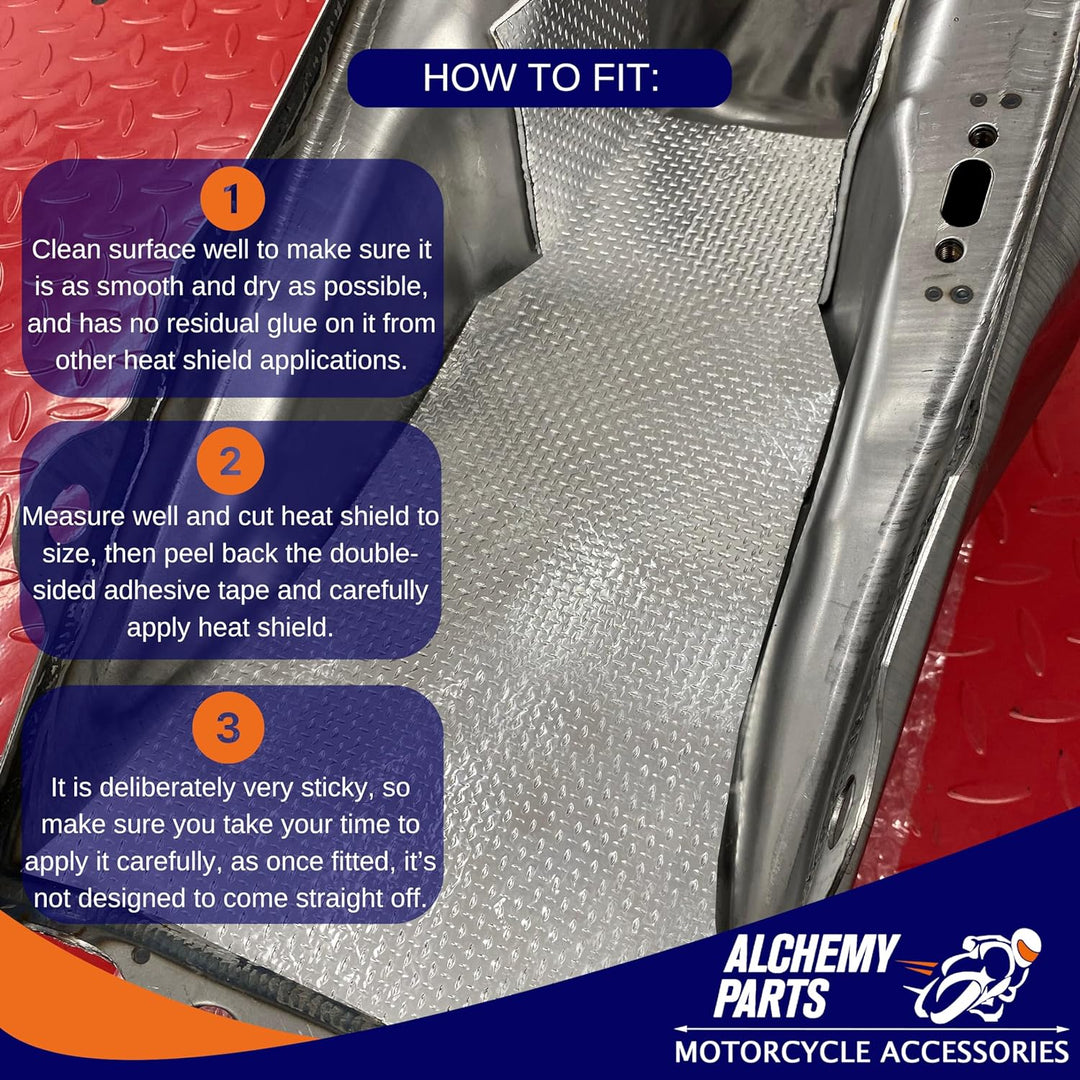 HOW TO FIT:

1
Clean surface well to make sure it is as smooth and dry as possible, and has no residual glue on it from other heat shield applications.

2
Measure well and cut heat shield to size, then peel back the double-sided adhesive tape and carefully apply heat shield.

3
It is deliberately very sticky, so make sure you take your time to apply it carefully, as once fitted, it's not designed to come straight off.

ALCHEMY PARTS
MOTORCYCLE ACCESSORIES