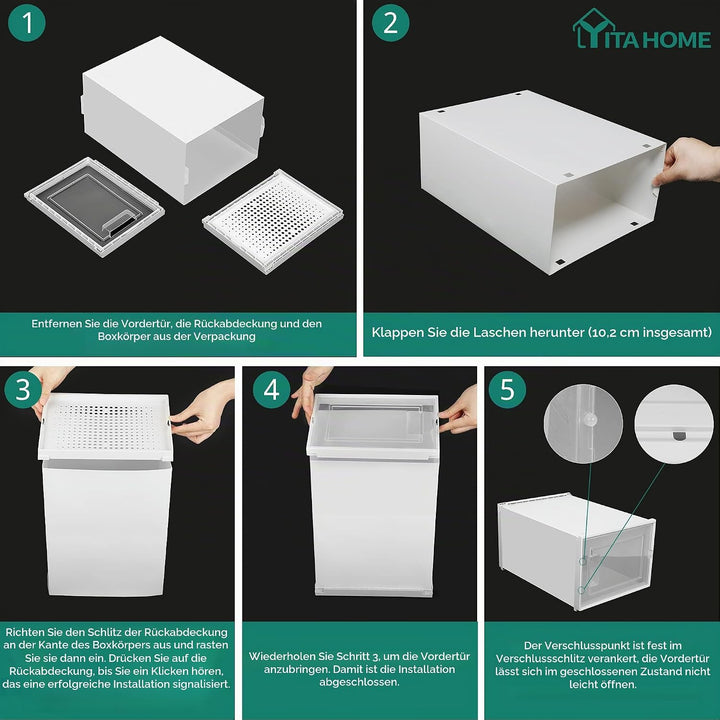 1

Entfernen Sie die Vordertür, die Rückabdeckung und den Boxkörper aus der Verpackung

2

YITA HOME

Klappen Sie die Laschen herunter (10,2 cm insgesamt)

3

Richten Sie den Schlitz der Rückabdeckung an der Kante des Boxkörpers aus und rasten Sie sie dann ein. Drücken Sie auf die Rückabdeckung, bis Sie ein Klicken hören, das eine erfolgreiche Installation signalisiert.

4

Wiederholen Sie Schritt 3, um die Vordertür anzubringen. Damit ist die Installation abgeschlossen.

5

Der Verschlusspunkt ist fest im Verschlussschlitz verankert, die Vordertür lässt sich im geschlossenen Zustand nicht leicht öffnen.