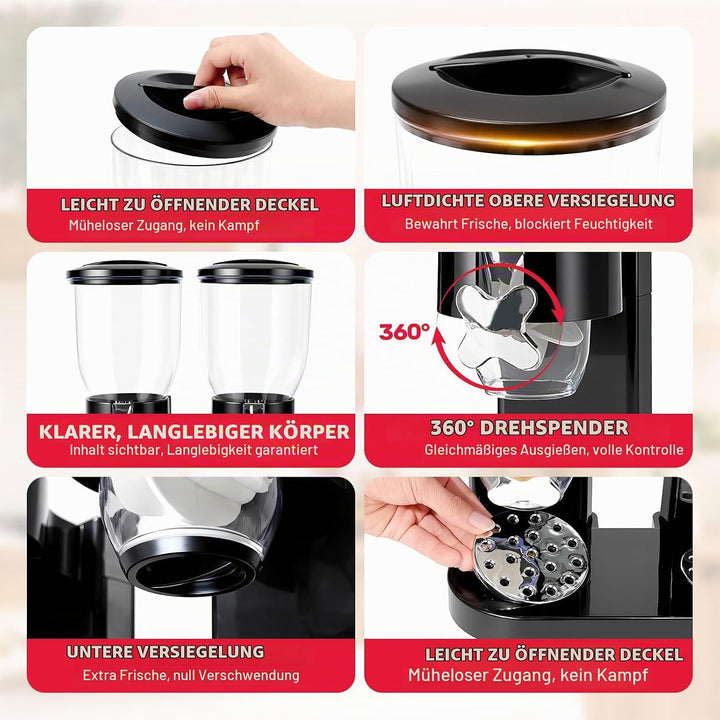 LEICHT ZU ÖFFNENDER DECKEL
Müheloser Zugang, kein Kampf

LUFTDICHTE OBERE VERSIEGELUNG
Bewahrt Frische, blockiert Feuchtigkeit

KLARER, LANGLEBIGER KÖRPER
Inhalt sichtbar, Langlebigkeit garantiert

360°

360° DREHSPENDER
Gleichmäßiges Ausgießen, volle Kontrolle

UNTERE VERSIEGELUNG
Extra Frische, null Verschwendung

LEICHT ZU ÖFFNENDER DECKEL
Müheloser Zugang, kein Kampf