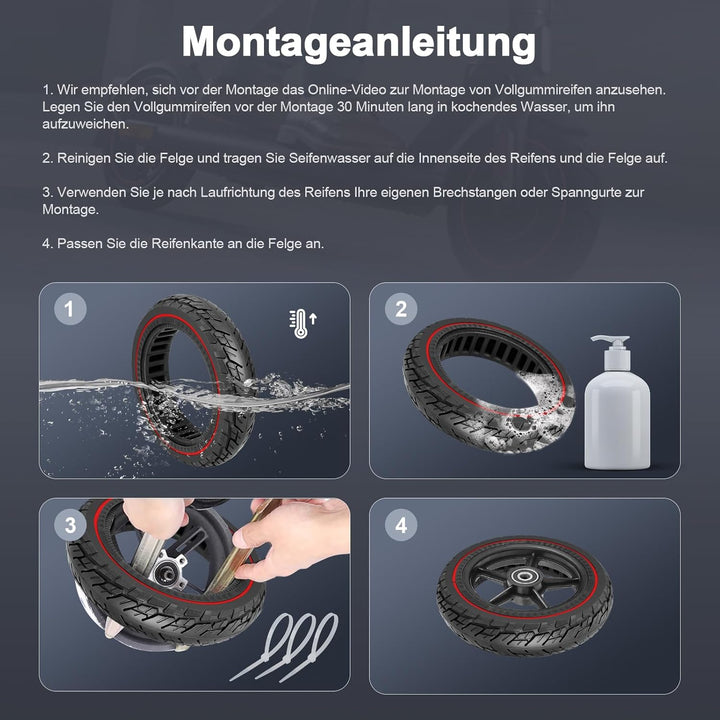 Montageanleitung

1. Wir empfehlen, sich vor der Montage das Online-Video zur Montage von Vollgummireifen anzusehen. Legen Sie den Vollgummireifen vor der Montage 30 Minuten lang in kochendes Wasser, um ihn aufzuweichen.

2. Reinigen Sie die Felge und tragen Sie Seifenwasser auf die Innenseite des Reifens und die Felge auf.

3. Verwenden Sie je nach Laufrichtung des Reifens Ihre eigenen Brechstangen oder Spanngurte zur Montage.

4. Passen Sie die Reifenkante an die Felge an.

1

2

3

4