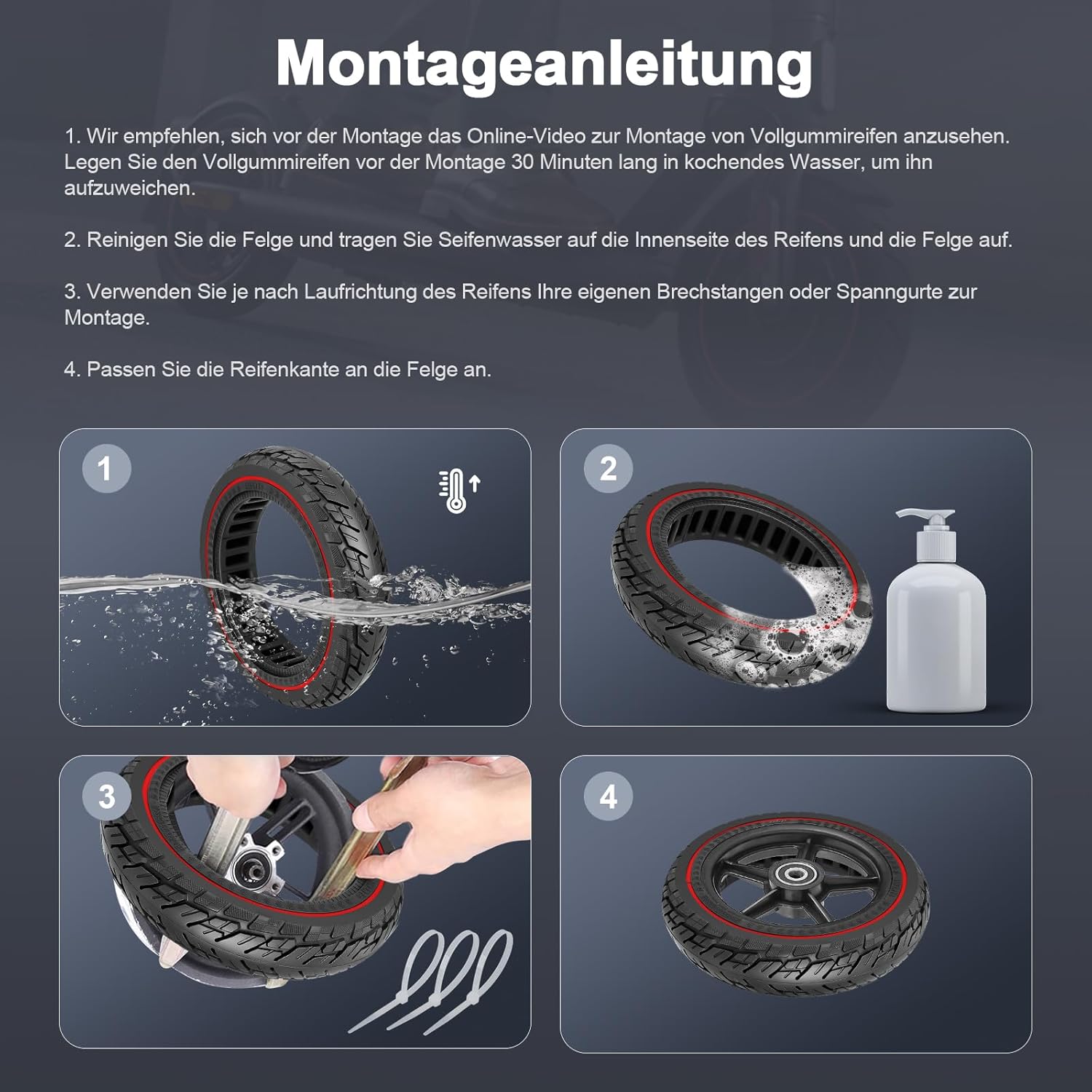 Montageanleitung

1. Wir empfehlen, sich vor der Montage das Online-Video zur Montage von Vollgummireifen anzusehen. Legen Sie den Vollgummireifen vor der Montage 30 Minuten lang in kochendes Wasser, um ihn aufzuweichen.

2. Reinigen Sie die Felge und tragen Sie Seifenwasser auf die Innenseite des Reifens und die Felge auf.

3. Verwenden Sie je nach Laufrichtung des Reifens Ihre eigenen Brechstangen oder Spanngurte zur Montage.

4. Passen Sie die Reifenkante an die Felge an.

1

2

3

4