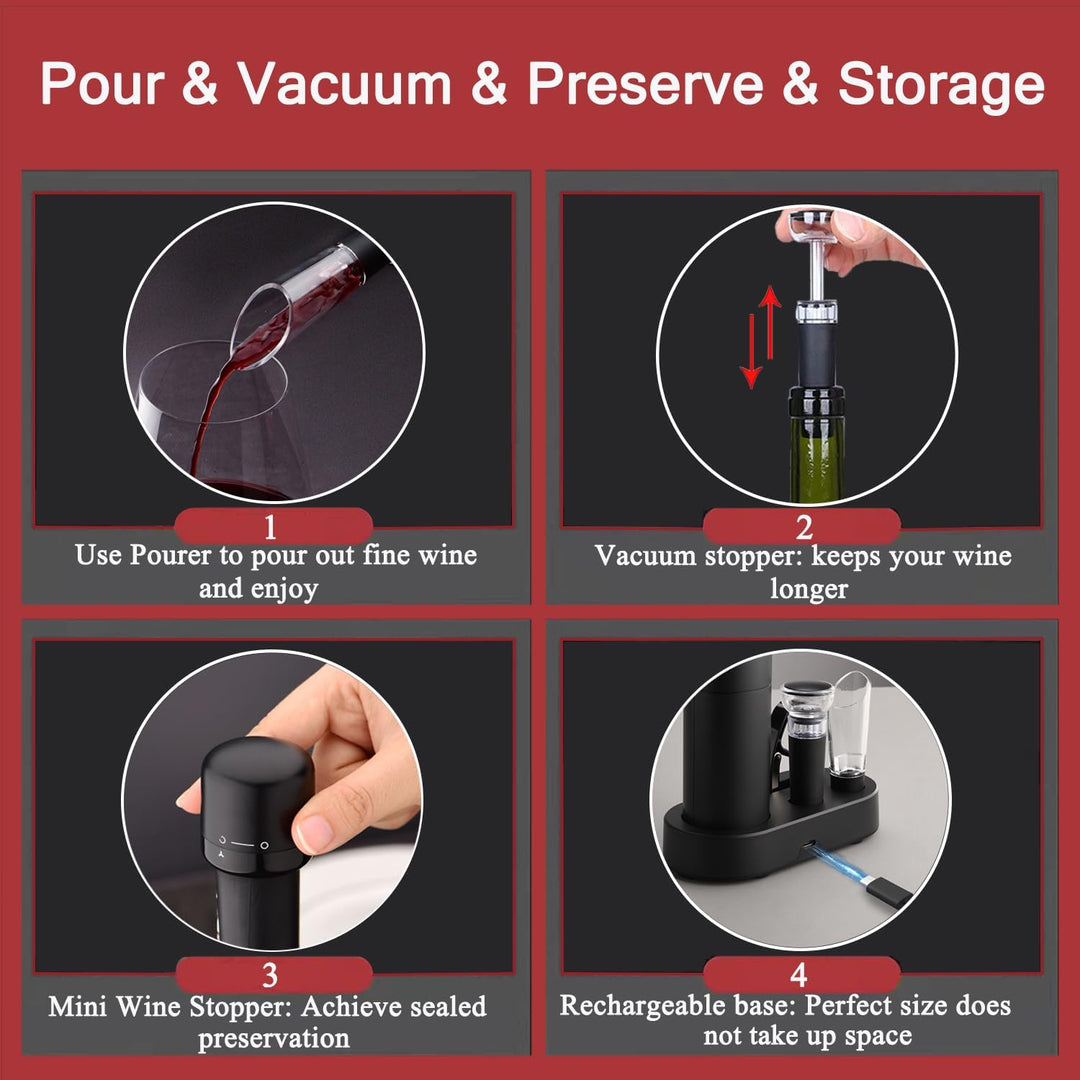 Pour & Vacuum & Preserve & Storage

1
Use Pourer to pour out fine wine and enjoy

2
Vacuum stopper: keeps your wine longer

3
Mini Wine Stopper: Achieve sealed preservation

4
Rechargeable base: Perfect size does not take up space