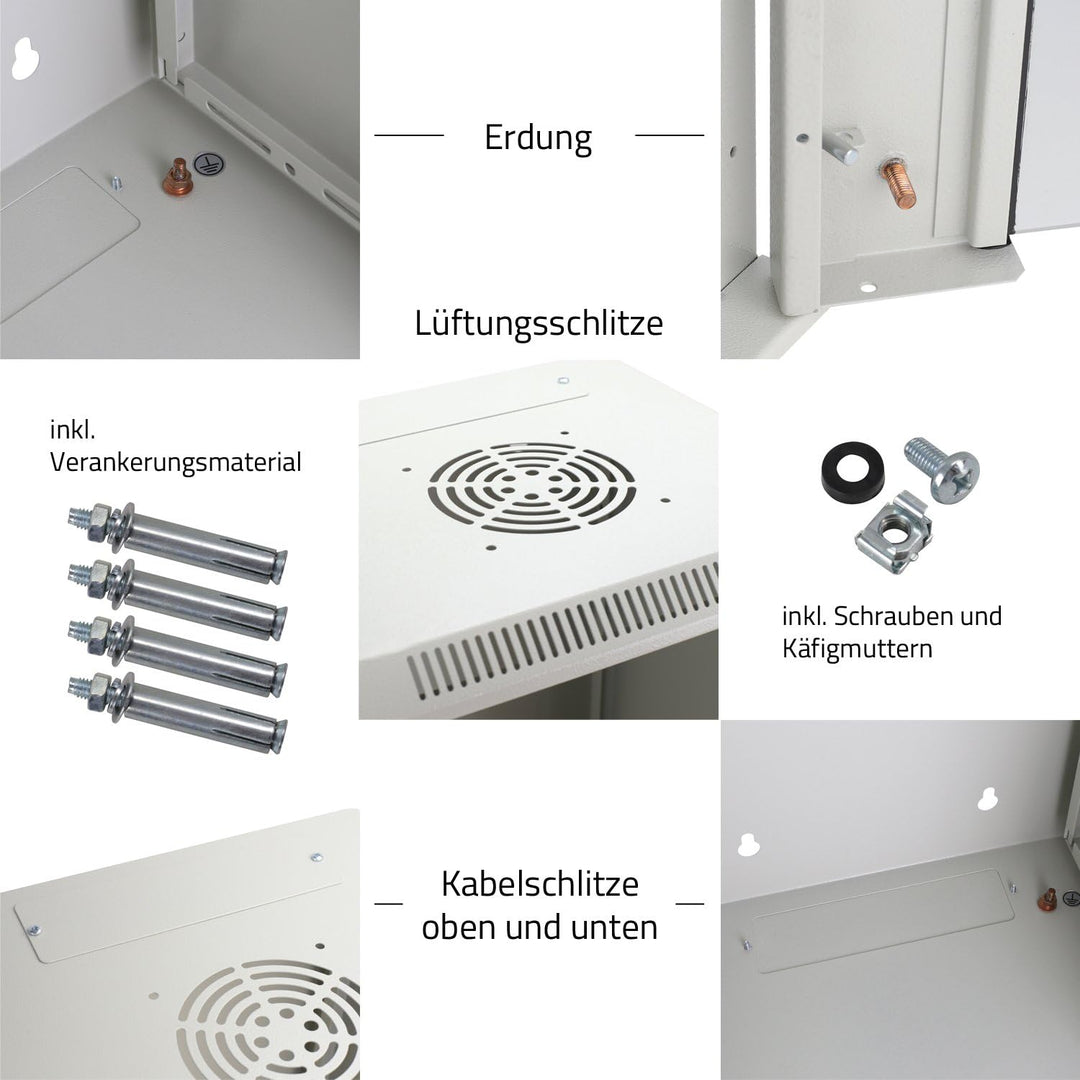 Erdung

Lüftungsschlitze

inkl. Verankerungsmaterial

inkl. Schrauben und Käfigmuttern

Kabelschlitze oben und unten