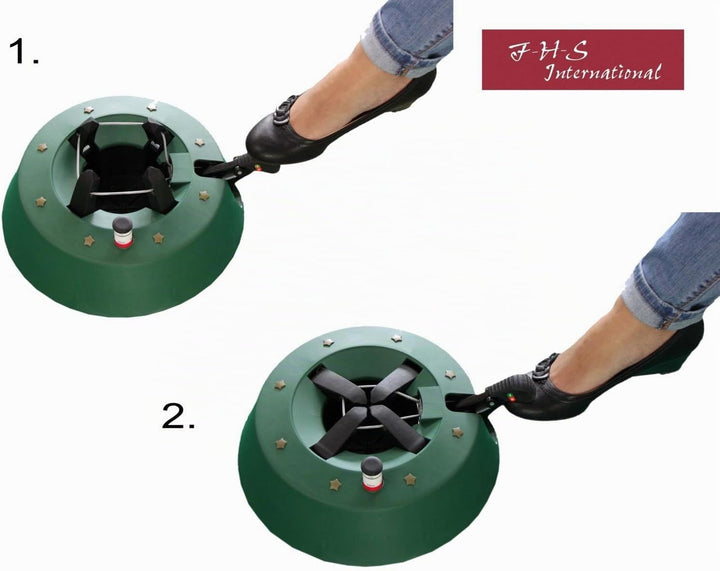 1.

F-H-S International

2.