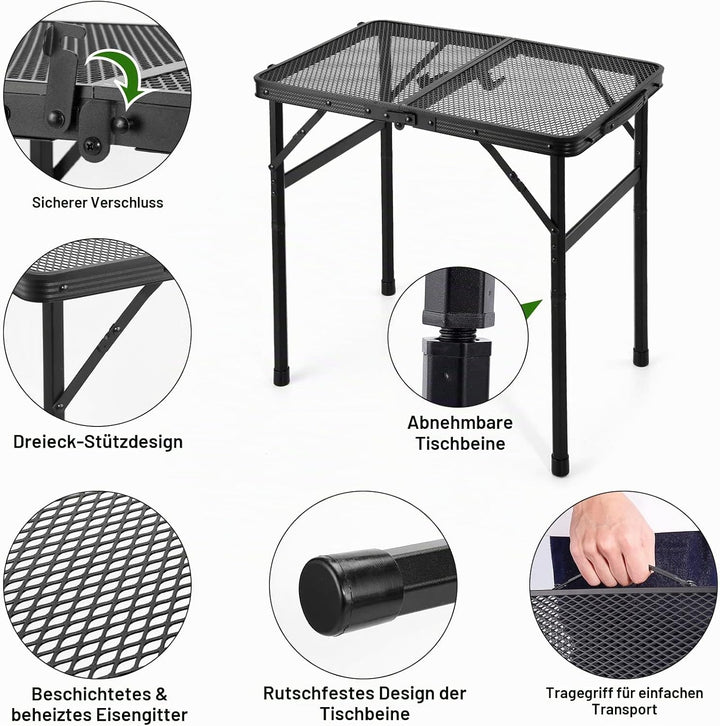 Sicherer Verschluss

Dreieck-Stützdesign

Abnehmbare Tischbeine

Beschichtetes & beheiztes Eisengitter

Rutschfestes Design der Tischbeine

Tragegriff für einfachen Transport