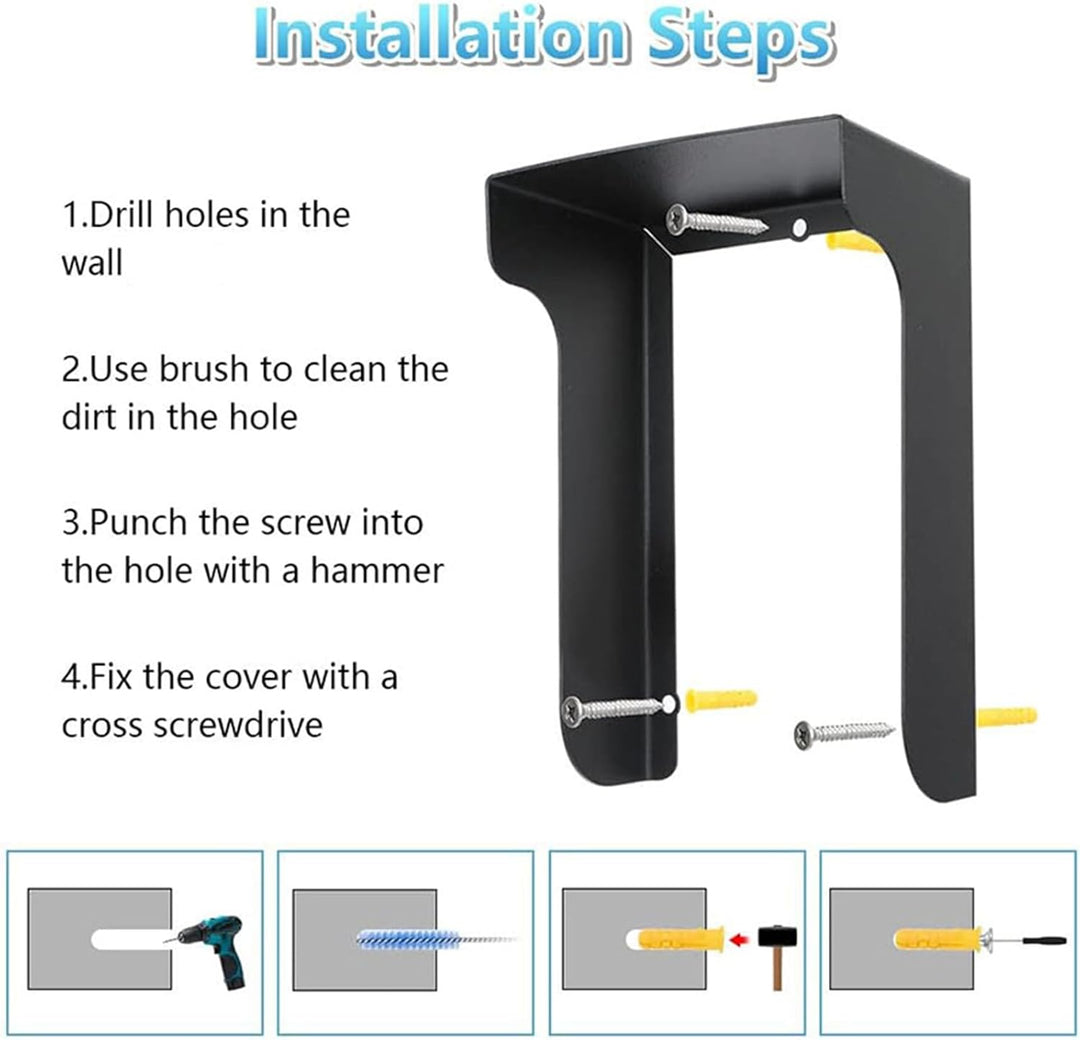 Installation Steps

1.Drill holes in the wall

2.Use brush to clean the dirt in the hole

3.Punch the screw into the hole with a hammer

4.Fix the cover with a cross screwdrive