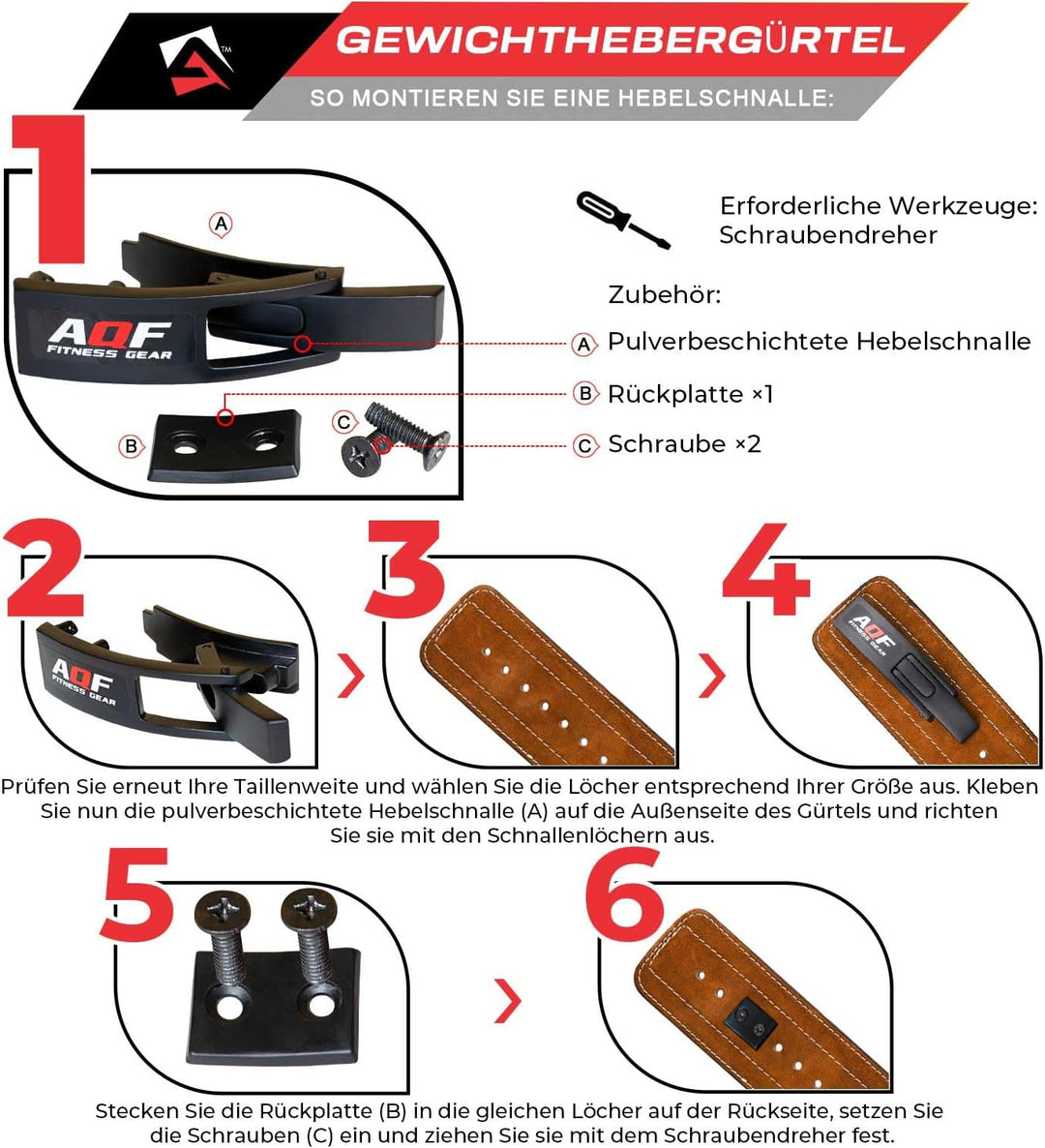 TM

GEWICHTHEBERGÜRTEL

SO MONTIEREN SIE EINE HEBELSCHNALLE:

1

A

AQF FITNESS GEAR

B

C

Erforderliche Werkzeuge: Schraubendreher

Zubehör:

A Pulverbeschichtete Hebelschnalle

B Rückplatte ×1

C Schraube ×2

2

AQF FITNESS GEAR

3

4

AQF FITNESS GEAR

Prüfen Sie erneut Ihre Taillenweite und wählen Sie die Löcher entsprechend Ihrer Größe aus. Kleben Sie nun die pulverbeschichtete Hebelschnalle (A) auf die Außenseite des Gürtels und richten Sie sie mit den Schnallenlöchern aus.

5

6

Stecken Sie die Rückplatte (B) in die gleichen Löcher auf der Rückseite, setzen Sie die Schrauben (C) ein und ziehen Sie sie mit dem Schraubendreher fest.