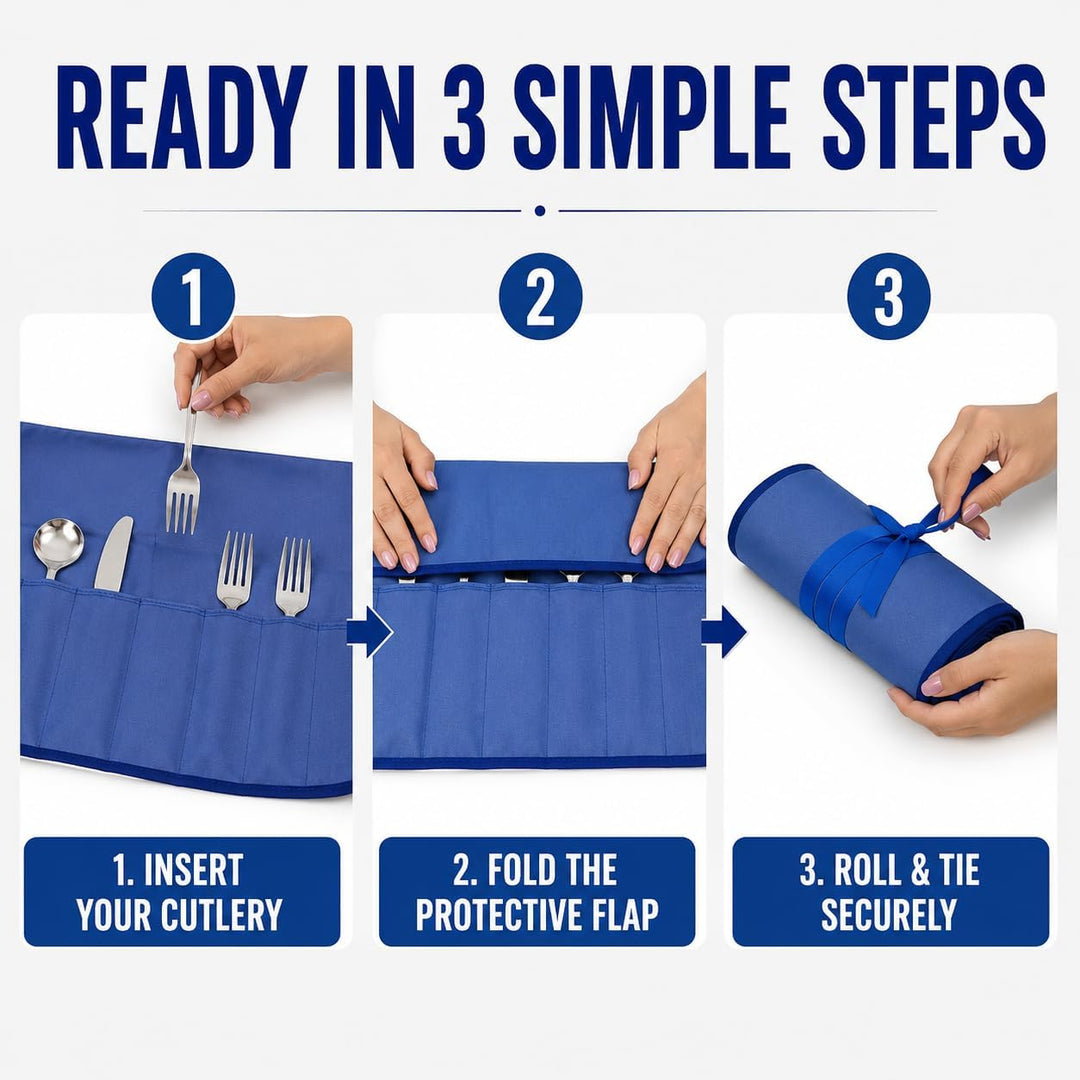 READY IN 3 SIMPLE STEPS

1

1. INSERT
YOUR CUTLERY

2

2. FOLD THE
PROTECTIVE FLAP

3

3. ROLL & TIE
SECURELY