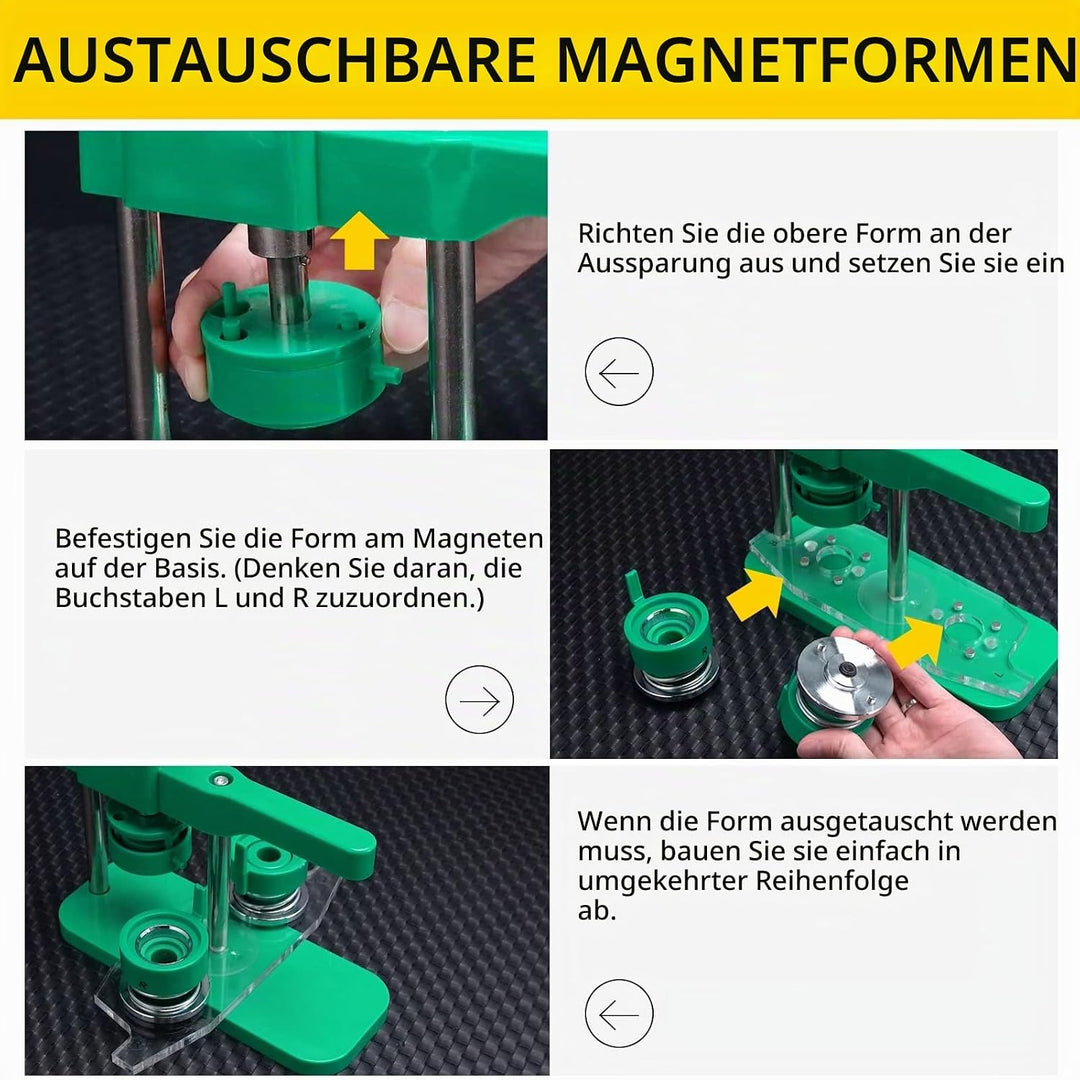 AUSTAUSCHBARE MAGNETFORMEN

Richten Sie die obere Form an der Aussparung aus und setzen Sie sie ein

Befestigen Sie die Form am Magneten auf der Basis. (Denken Sie daran, die Buchstaben L und R zuzuordnen.)

Wenn die Form ausgetauscht werden muss, bauen Sie sie einfach in umgekehrter Reihenfolge ab.