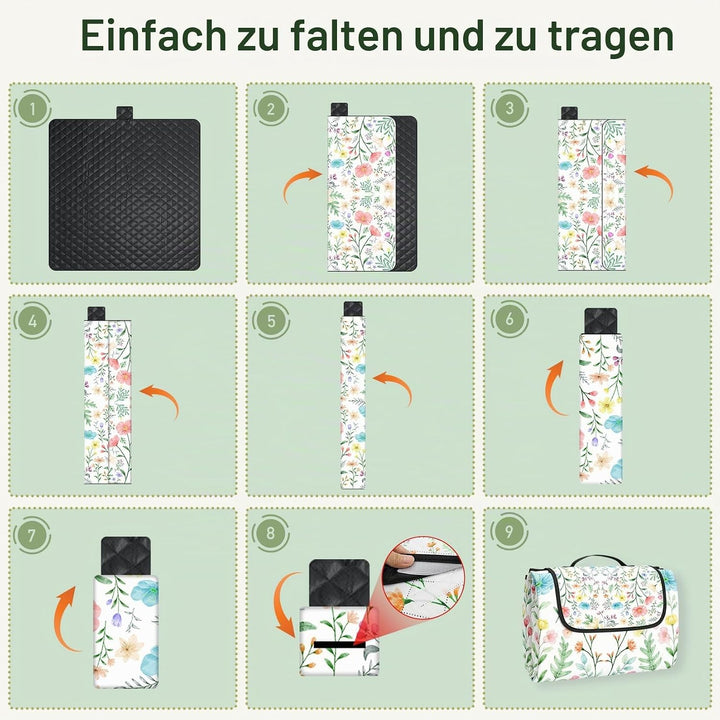 Einfach zu falten und zu tragen

1

2

3

4

5

6

7

8

9