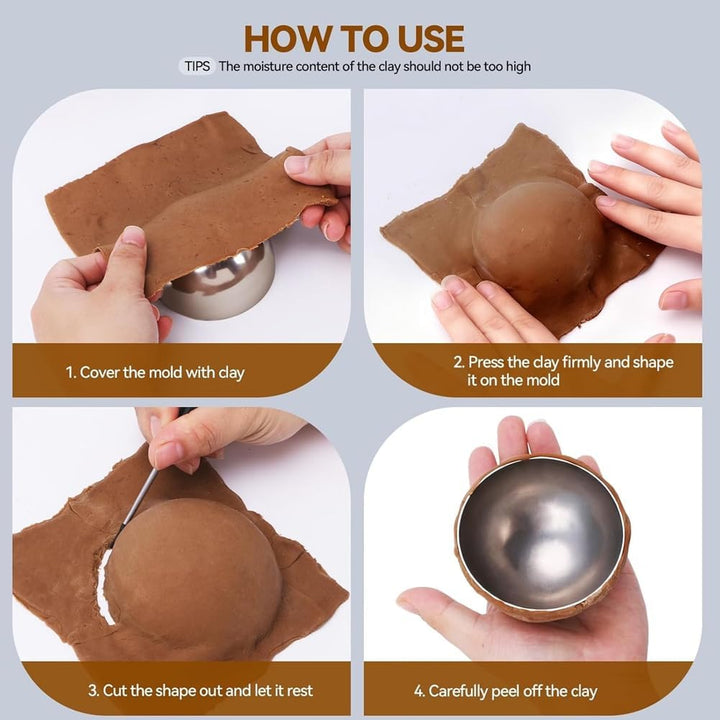 HOW TO USE

TIPS The moisture content of the clay should not be too high

1. Cover the mold with clay

2. Press the clay firmly and shape it on the mold

3. Cut the shape out and let it rest

4. Carefully peel off the clay