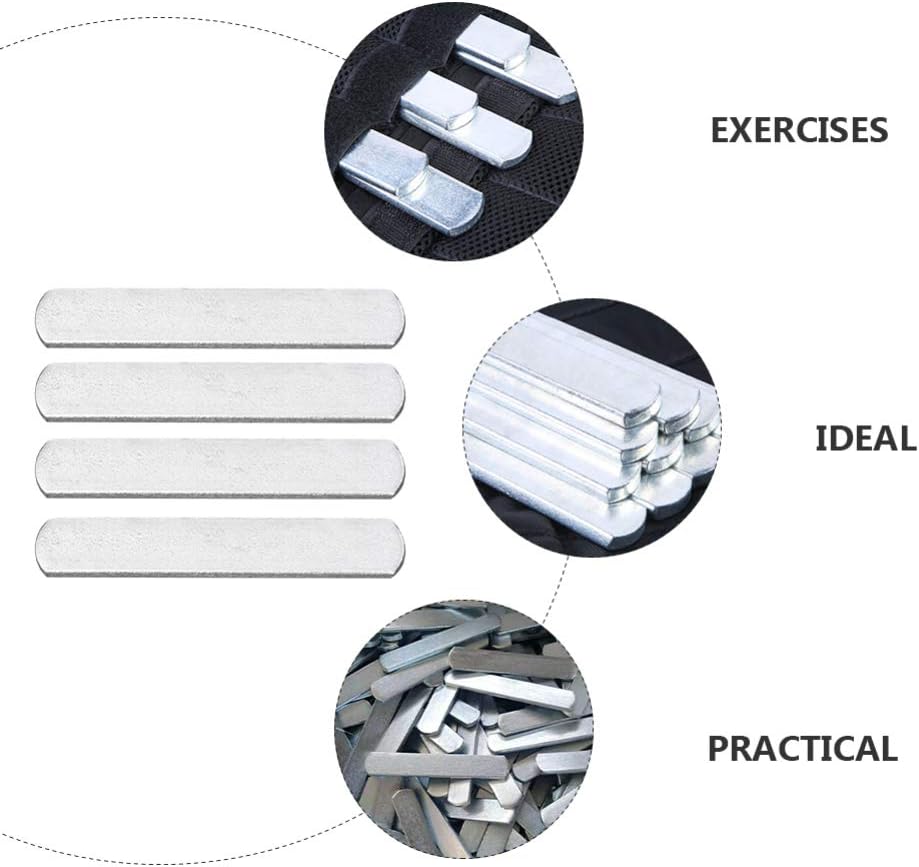 EXERCISES

IDEAL

PRACTICAL