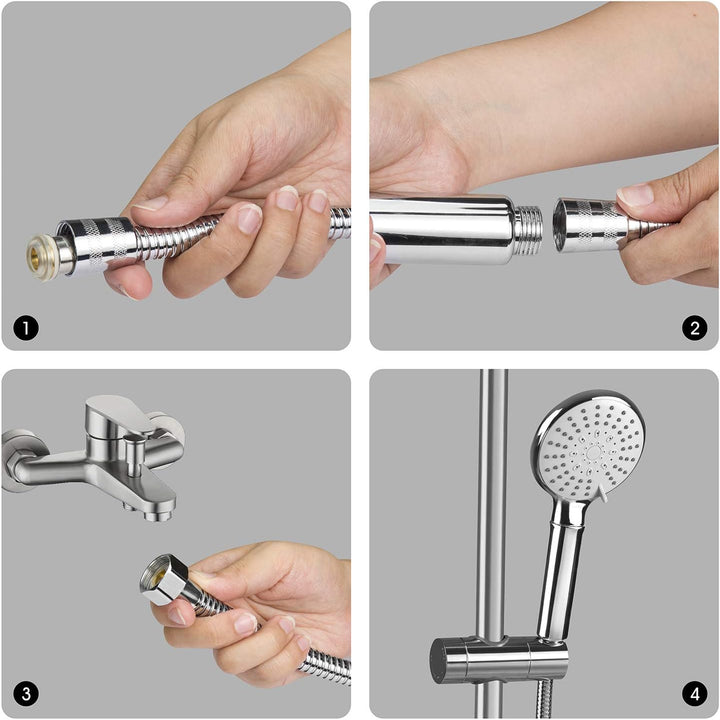 1
2
3
4