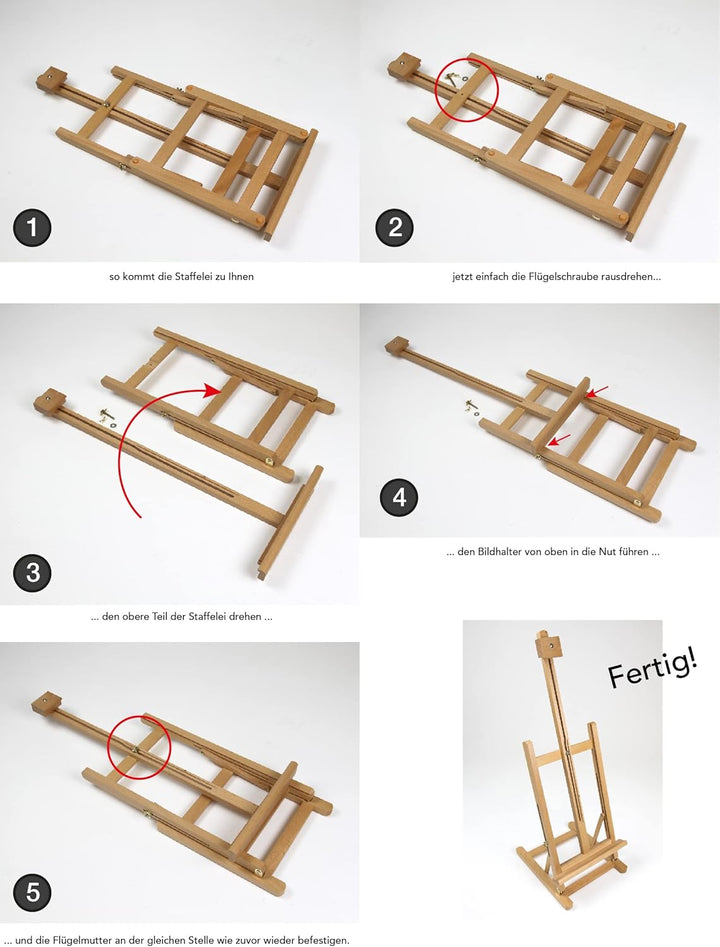 1

so kommt die Staffelei zu Ihnen

2

jetzt einfach die Flügelschraube rausdrehen...

3

... den obere Teil der Staffelei drehen ...

4

... den Bildhalter von oben in die Nut führen ...

5

... und die Flügelmutter an der gleichen Stelle wie zuvor wieder befestigen.

Fertig!