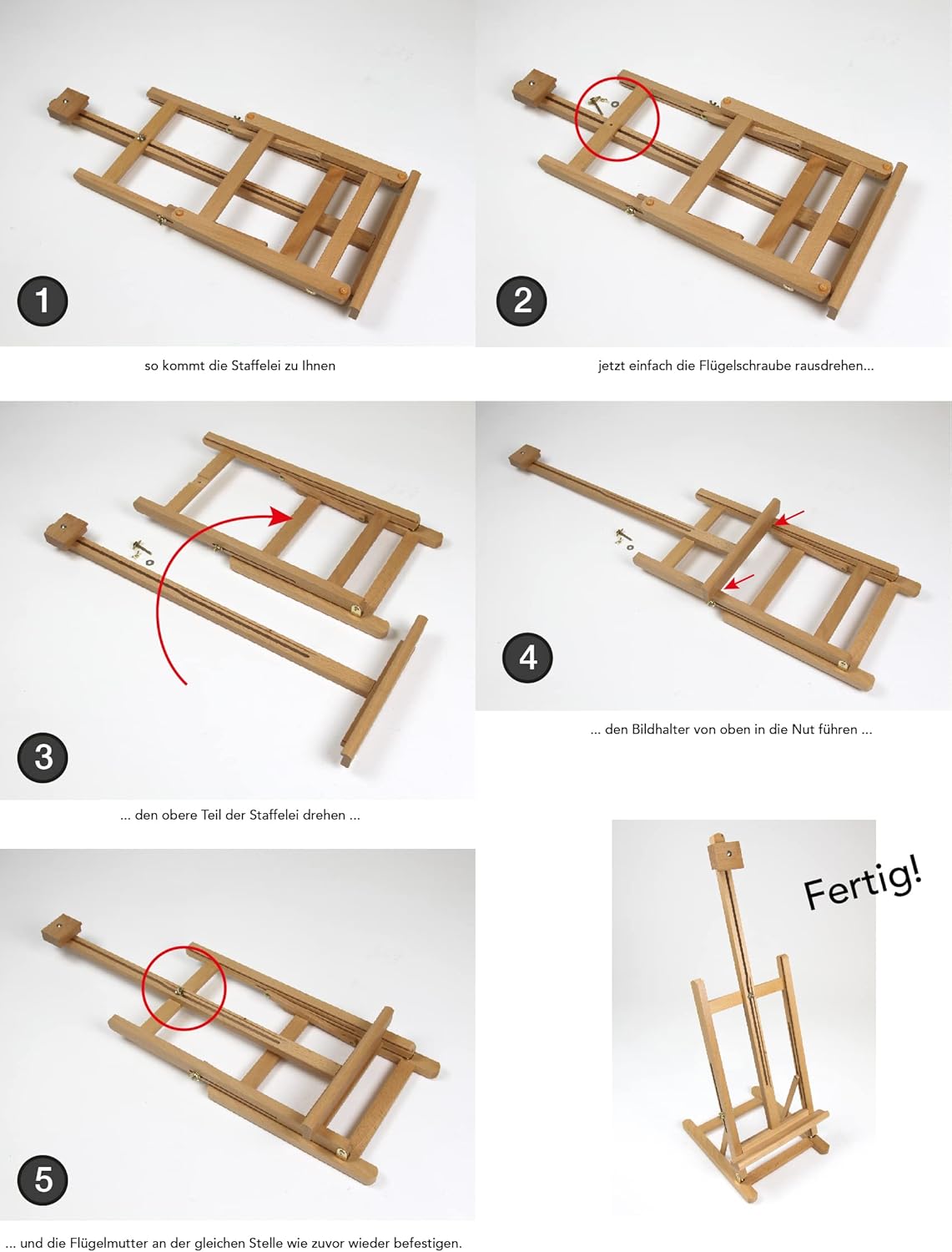 1

so kommt die Staffelei zu Ihnen

2

jetzt einfach die Flügelschraube rausdrehen...

3

... den obere Teil der Staffelei drehen ...

4

... den Bildhalter von oben in die Nut führen ...

5

... und die Flügelmutter an der gleichen Stelle wie zuvor wieder befestigen.

Fertig!