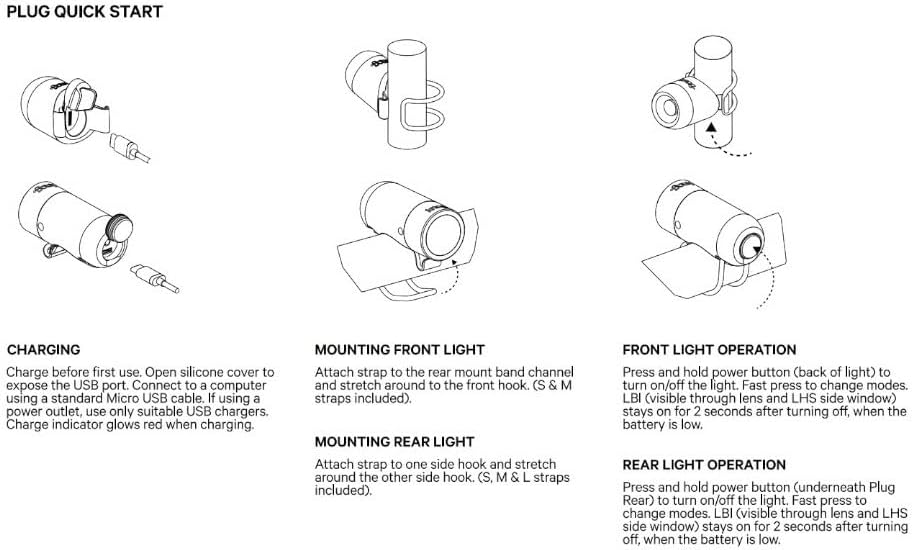 PLUG QUICK START

CHARGING

Charge before first use. Open silicone cover to expose the USB port. Connect to a computer using a standard Micro USB cable. If using a power outlet, use only suitable USB chargers. Charge indicator glows red when charging.

MOUNTING FRONT LIGHT

Attach strap to the rear mount band channel and stretch around to the front hook. (S & M straps included).

MOUNTING REAR LIGHT

Attach strap to one side hook and stretch around the other side hook. (S, M & L straps included).

FRONT LIGHT OPERATION

Press and hold power button (back of light) to turn on/off the light. Fast press to change modes. LBI (visible through lens and LHS side window) stays on for 2 seconds after turning off, when the battery is low.

REAR LIGHT OPERATION

Press and hold power button (underneath Plug Rear) to turn on/off the light. Fast press to change modes. LBI (visible through lens and LHS side window) stays on for 2 seconds after turning off, when the battery is low.