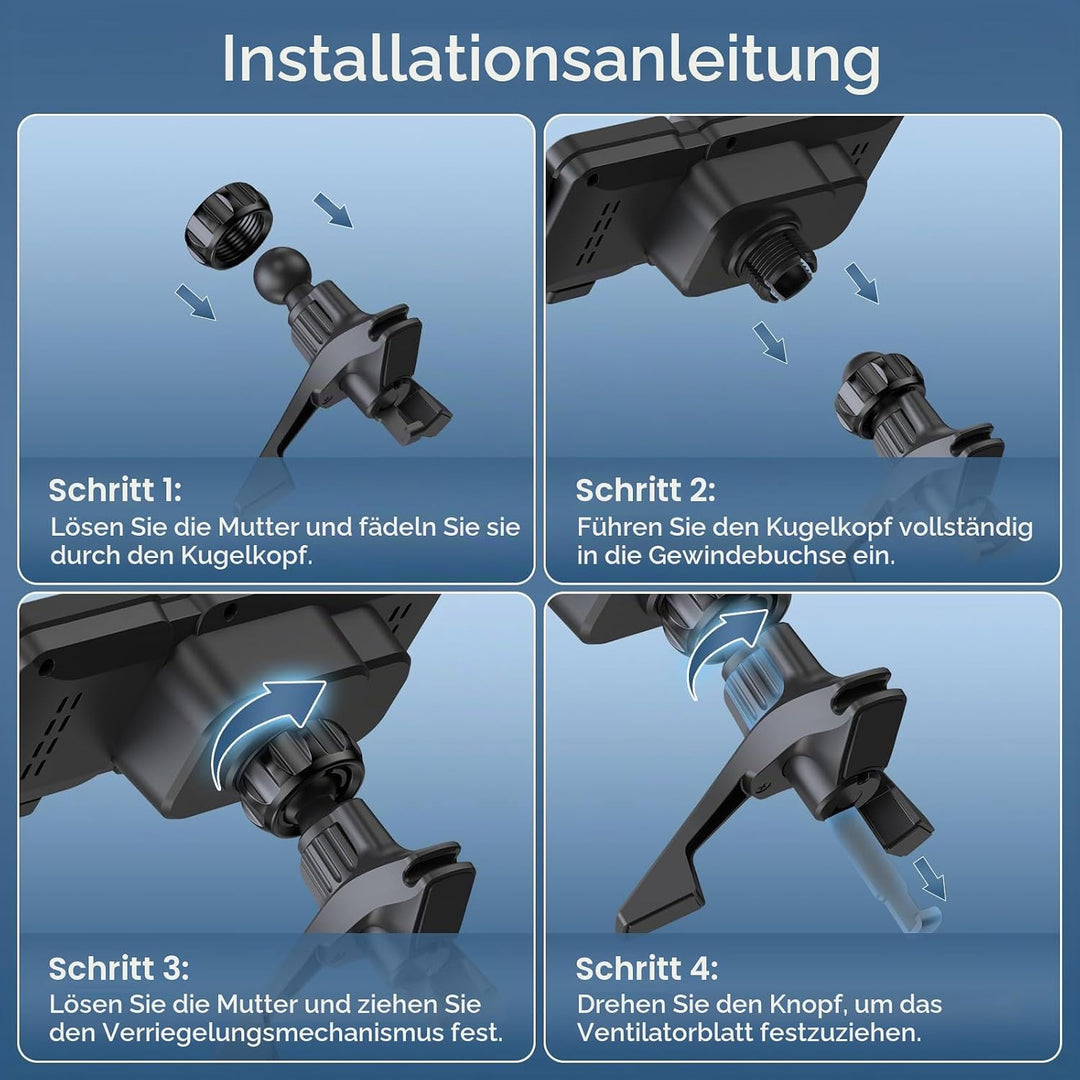 Installationsanleitung

Schritt 1:
Lösen Sie die Mutter und fädeln Sie sie durch den Kugelkopf.

Schritt 2:
Führen Sie den Kugelkopf vollständig in die Gewindebuchse ein.

Schritt 3:
Lösen Sie die Mutter und ziehen Sie den Verriegelungsmechanismus fest.

Schritt 4:
Drehen Sie den Knopf, um das Ventilatorblatt festzuziehen.