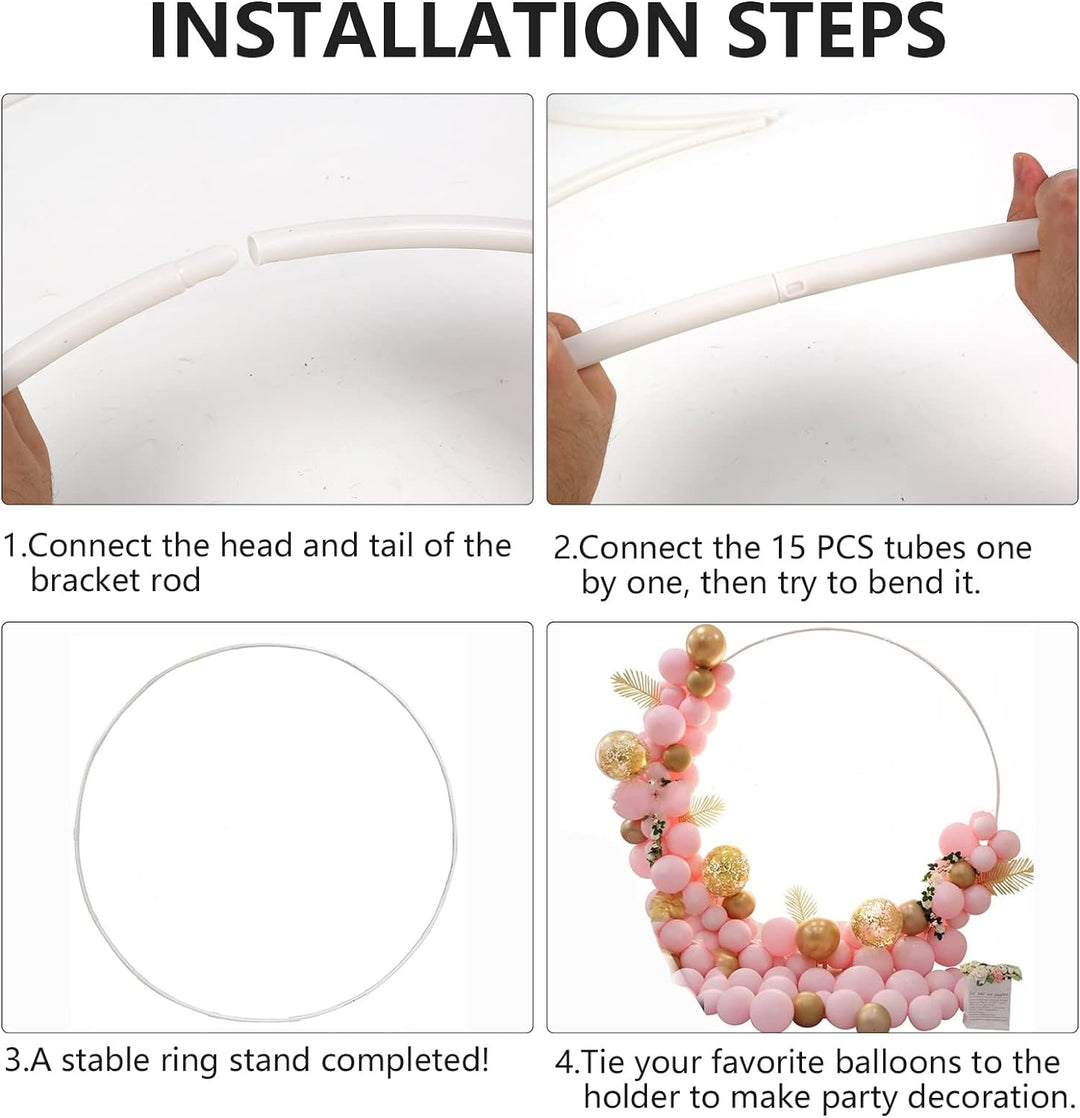 INSTALLATION STEPS

1.Connect the head and tail of the bracket rod

2.Connect the 15 PCS tubes one by one, then try to bend it.

3.A stable ring stand completed!

4.Tie your favorite balloons to the holder to make party decoration.