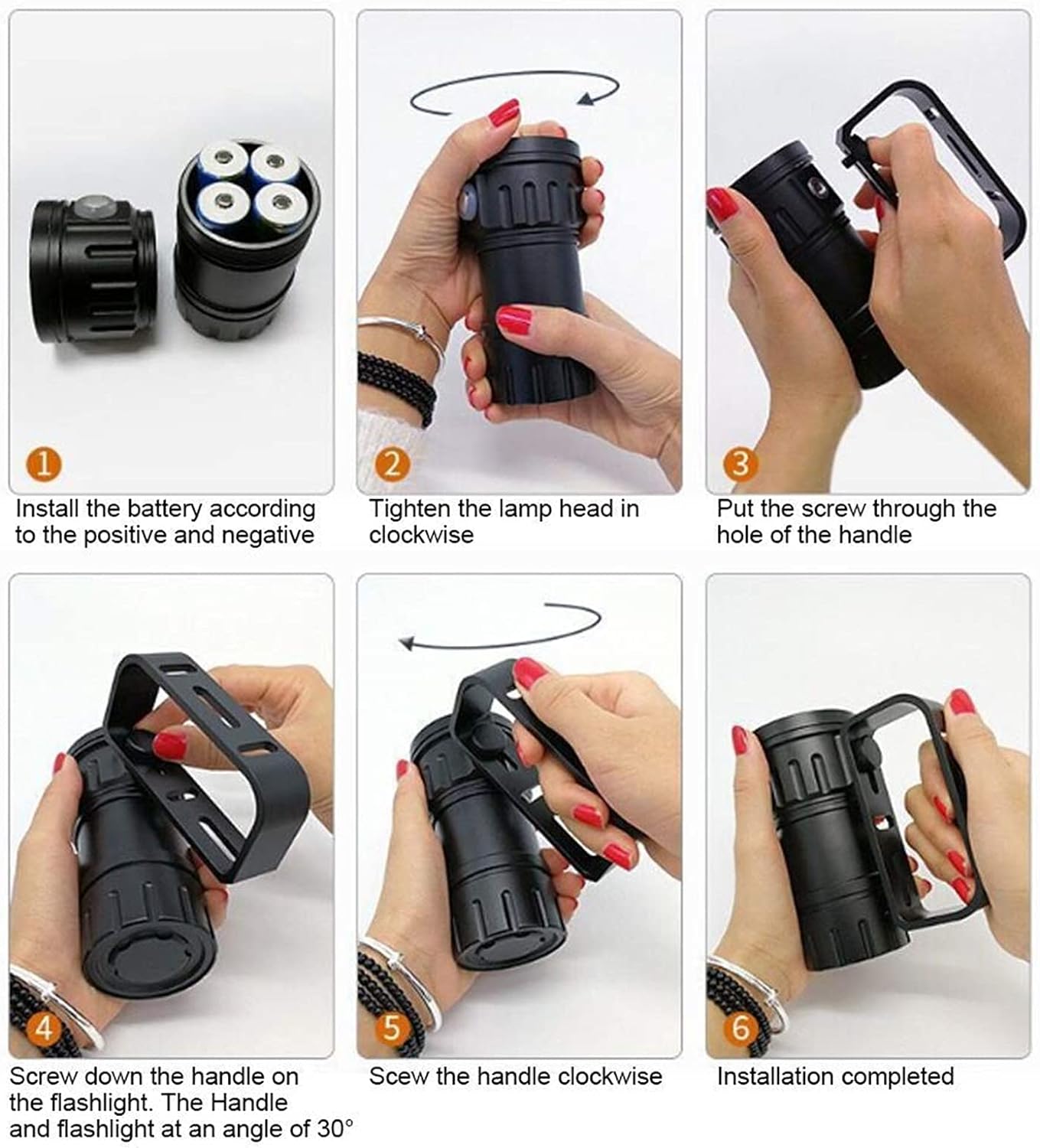 1
Install the battery according to the positive and negative

2
Tighten the lamp head in clockwise

3
Put the screw through the hole of the handle

4
Screw down the handle on the flashlight. The Handle and flashlight at an angle of 30°

5
Scew the handle clockwise

6
Installation completed