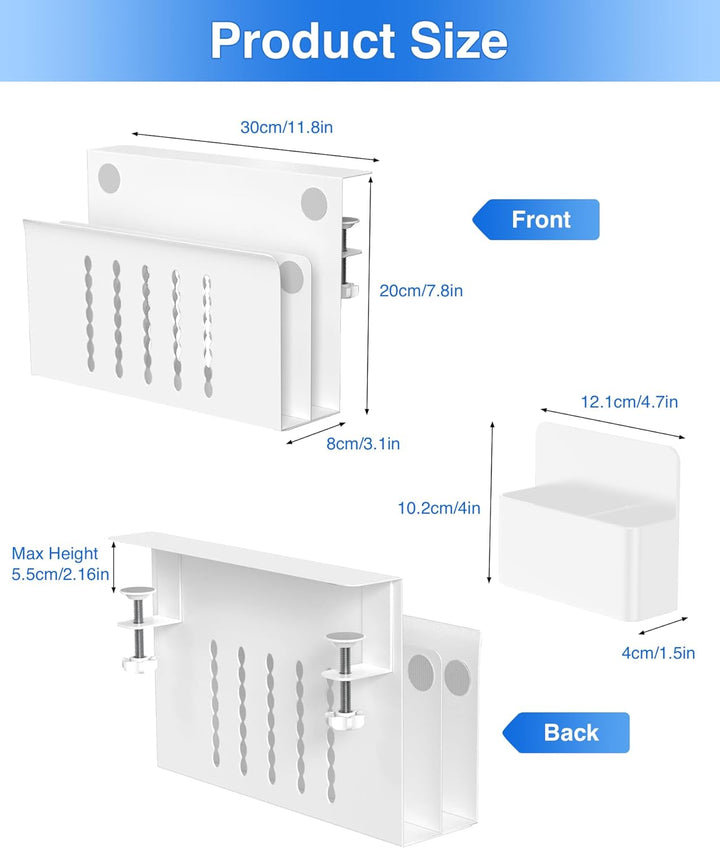 Product Size

30cm/11.8in

Front

20cm/7.8in

8cm/3.1in

12.1cm/4.7in

10.2cm/4in

4cm/1.5in

Max Height
5.5cm/2.16in

Back