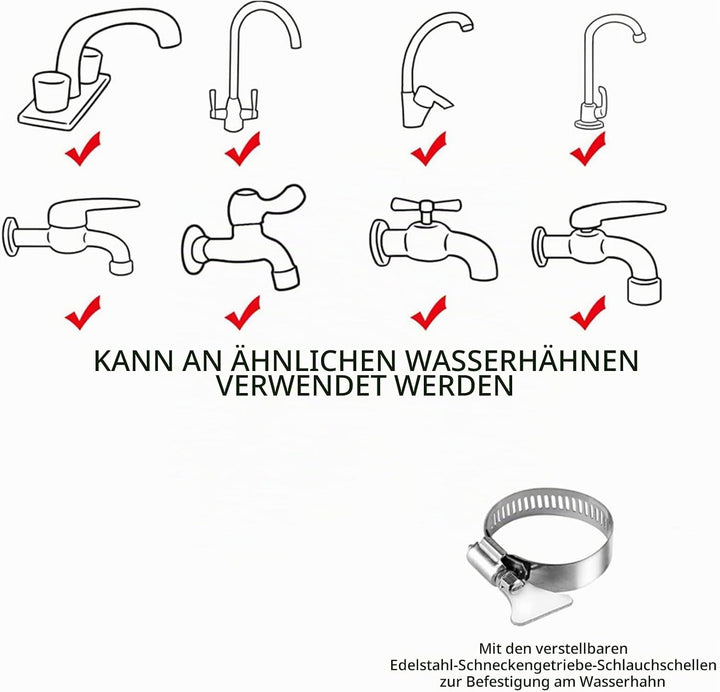 KANN AN ÄHNLICHEN WASSERHÄHNEN VERWENDET WERDEN

Mit den verstellbaren Edelstahl-Schneckengetriebe-Schlauchschellen zur Befestigung am Wasserhahn