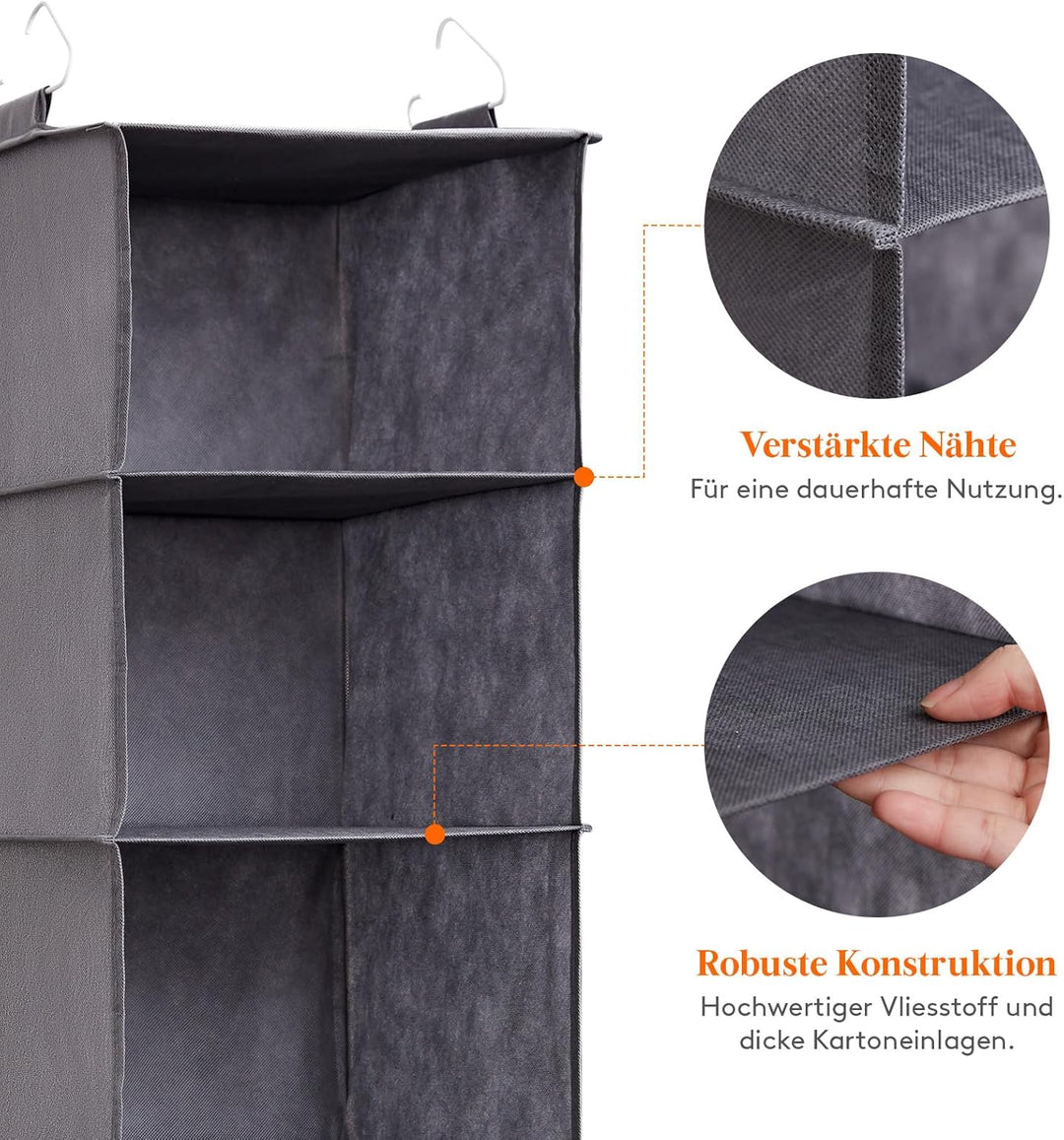 Verstärkte Nähte
Für eine dauerhafte Nutzung.

Robuste Konstruktion
Hochwertiger Vliesstoff und dicke Kartoneinlagen.