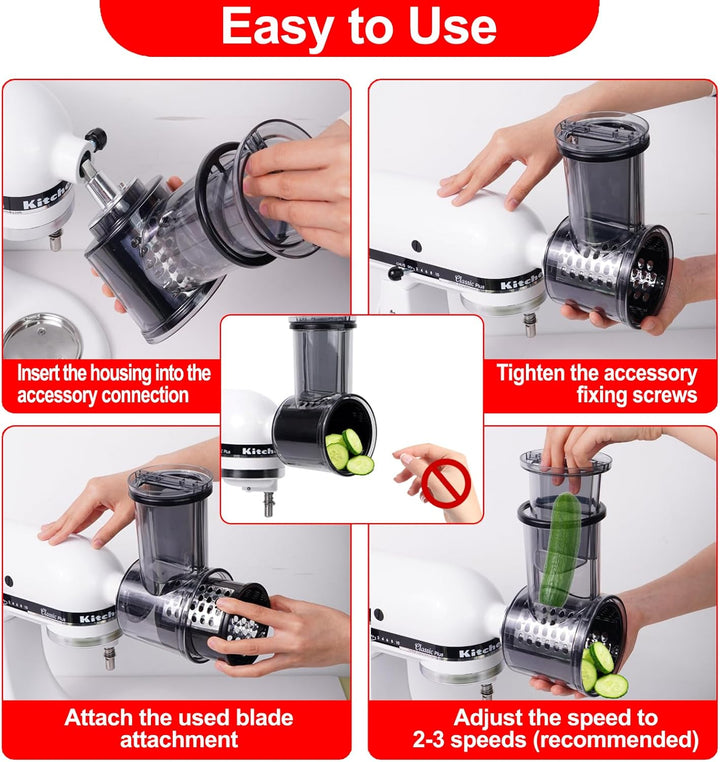 Easy to Use

Insert the housing into the accessory connection

Tighten the accessory fixing screws

Attach the used blade attachment

Adjust the speed to 2-3 speeds (recommended)