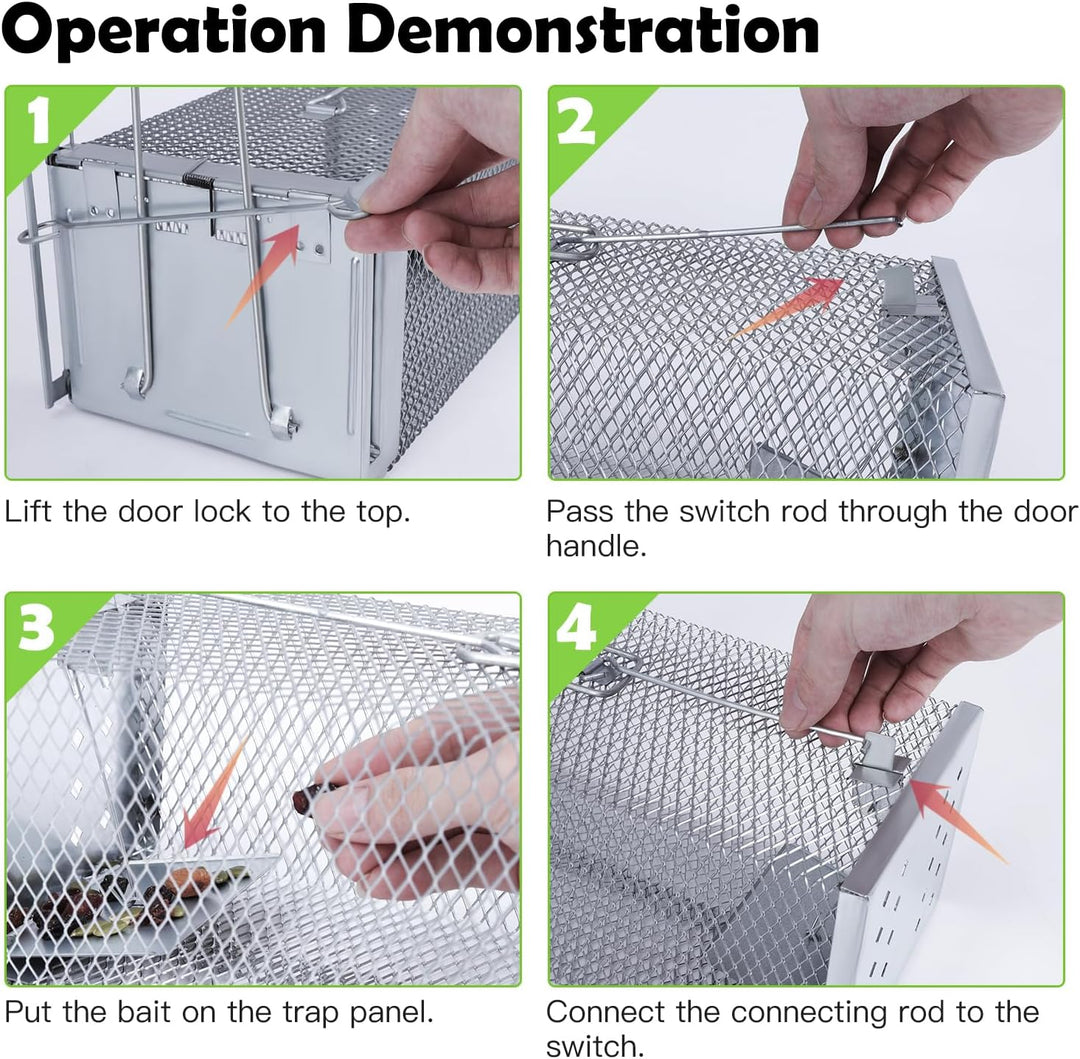 Operation Demonstration

1

Lift the door lock to the top.

2

Pass the switch rod through the door handle.

3

Put the bait on the trap panel.

4

Connect the connecting rod to the switch.