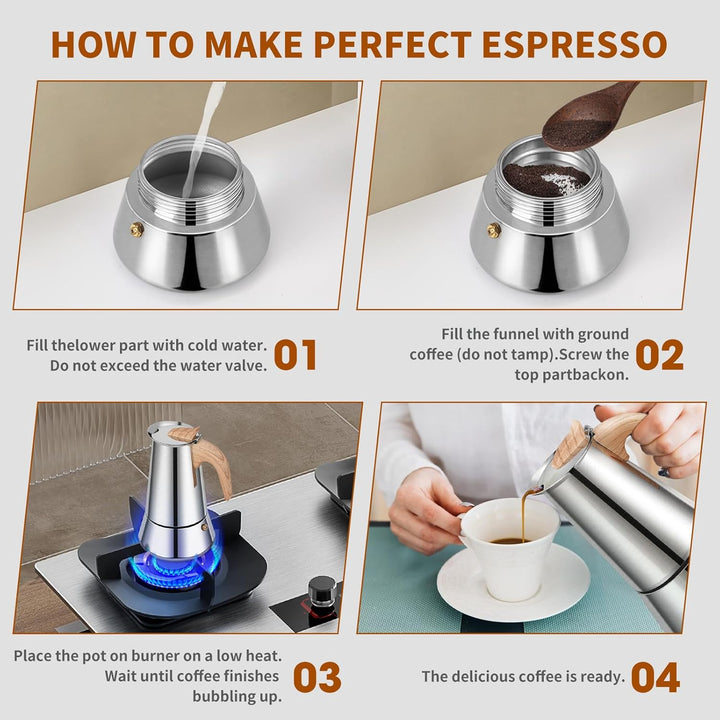 HOW TO MAKE PERFECT ESPRESSO

Fill thelower part with cold water. Do not exceed the water valve. 01

Fill the funnel with ground coffee (do not tamp).Screw the top partbackon. 02

Place the pot on burner on a low heat. Wait until coffee finishes bubbling up. 03

The delicious coffee is ready. 04