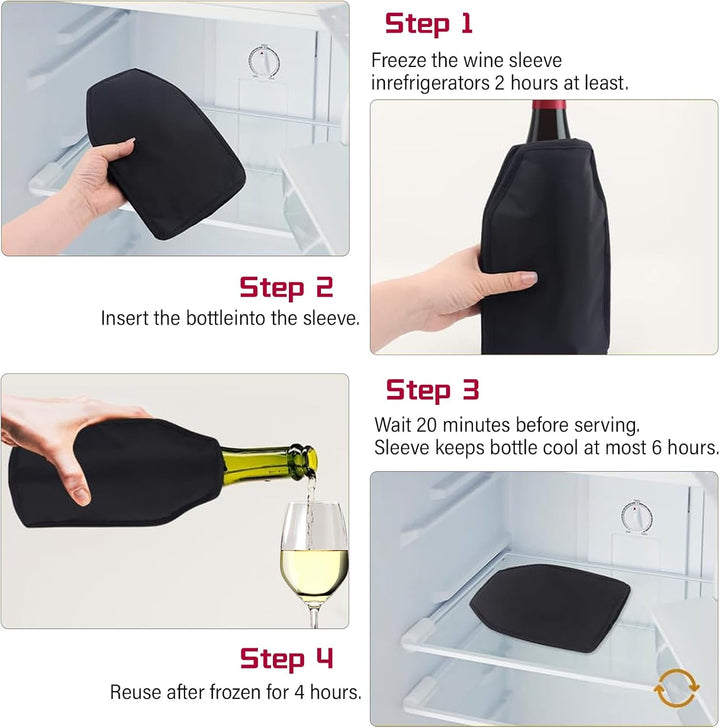 Step 1
Freeze the wine sleeve inrefrigerators 2 hours at least.

Step 2
Insert the bottleinto the sleeve.

Step 3
Wait 20 minutes before serving.
Sleeve keeps bottle cool at most 6 hours.

Step 4
Reuse after frozen for 4 hours.