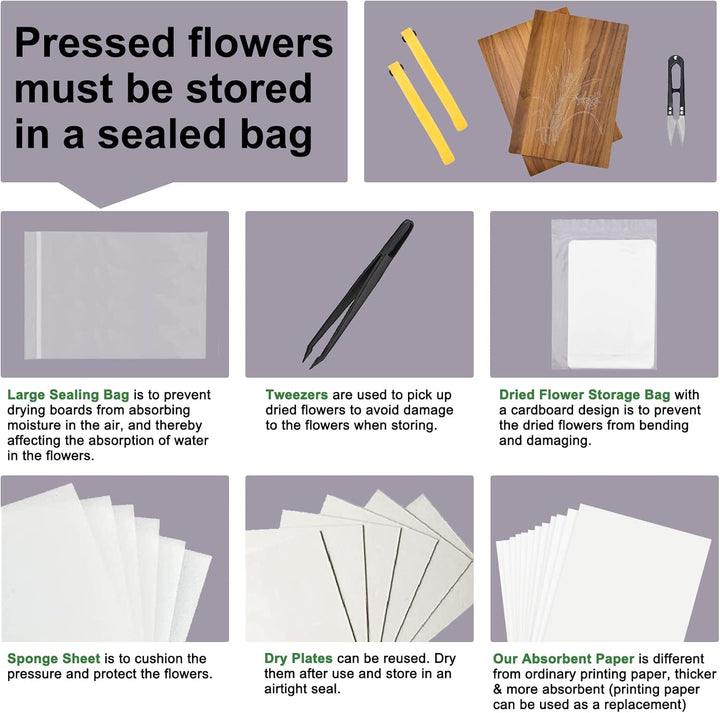 Pressed flowers must be stored in a sealed bag

Large Sealing Bag is to prevent drying boards from absorbing moisture in the air, and thereby affecting the absorption of water in the flowers.

Tweezers are used to pick up dried flowers to avoid damage to the flowers when storing.

Dried Flower Storage Bag with a cardboard design is to prevent the dried flowers from bending and damaging.

Sponge Sheet is to cushion the pressure and protect the flowers.

Dry Plates can be reused. Dry them after use and store in an airtight seal.

Our Absorbent Paper is different from ordinary printing paper, thicker & more absorbent (printing paper can be used as a replacement)