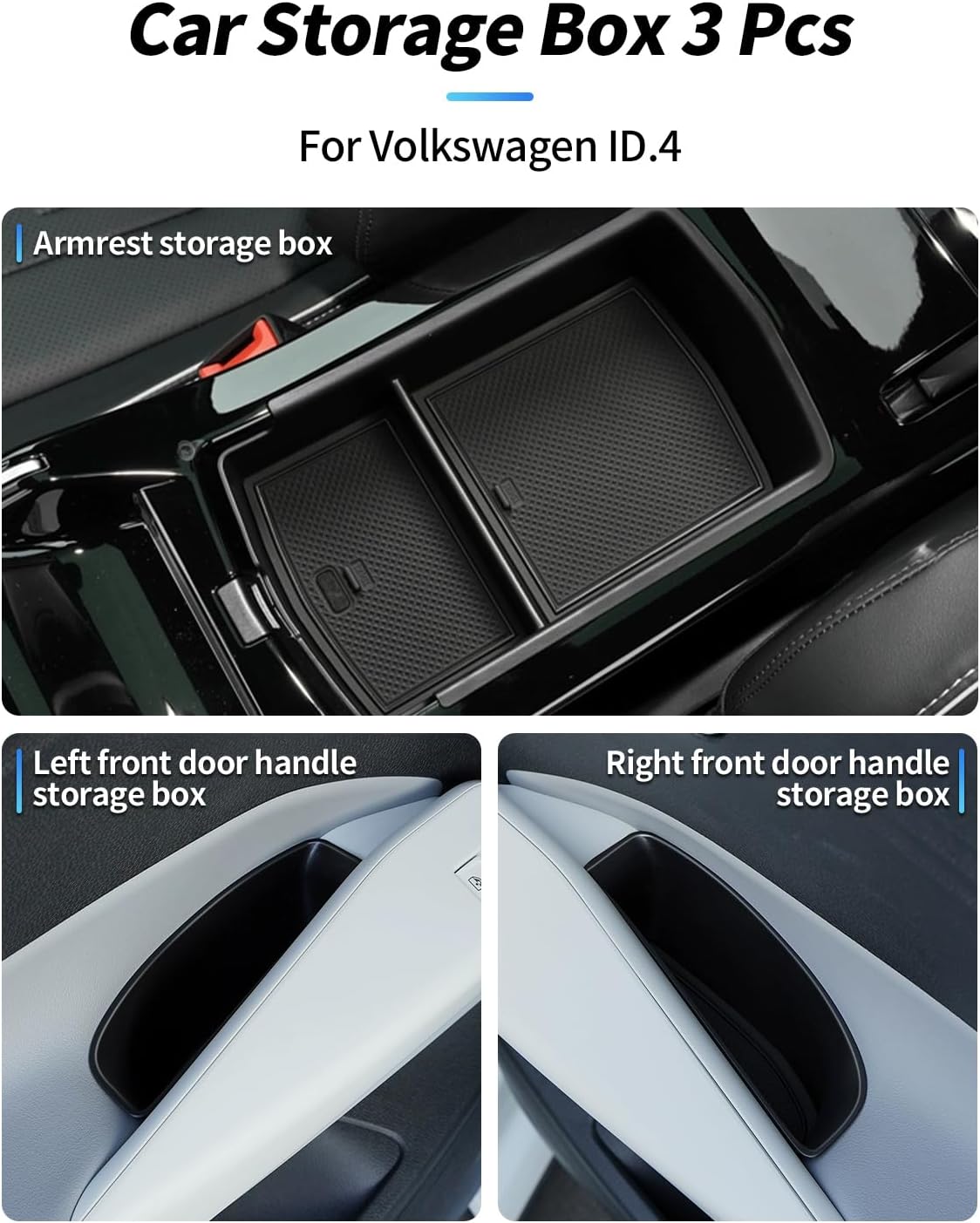 Car Storage Box 3 Pcs

For Volkswagen ID.4

Armrest storage box

Left front door handle storage box

Right front door handle storage box