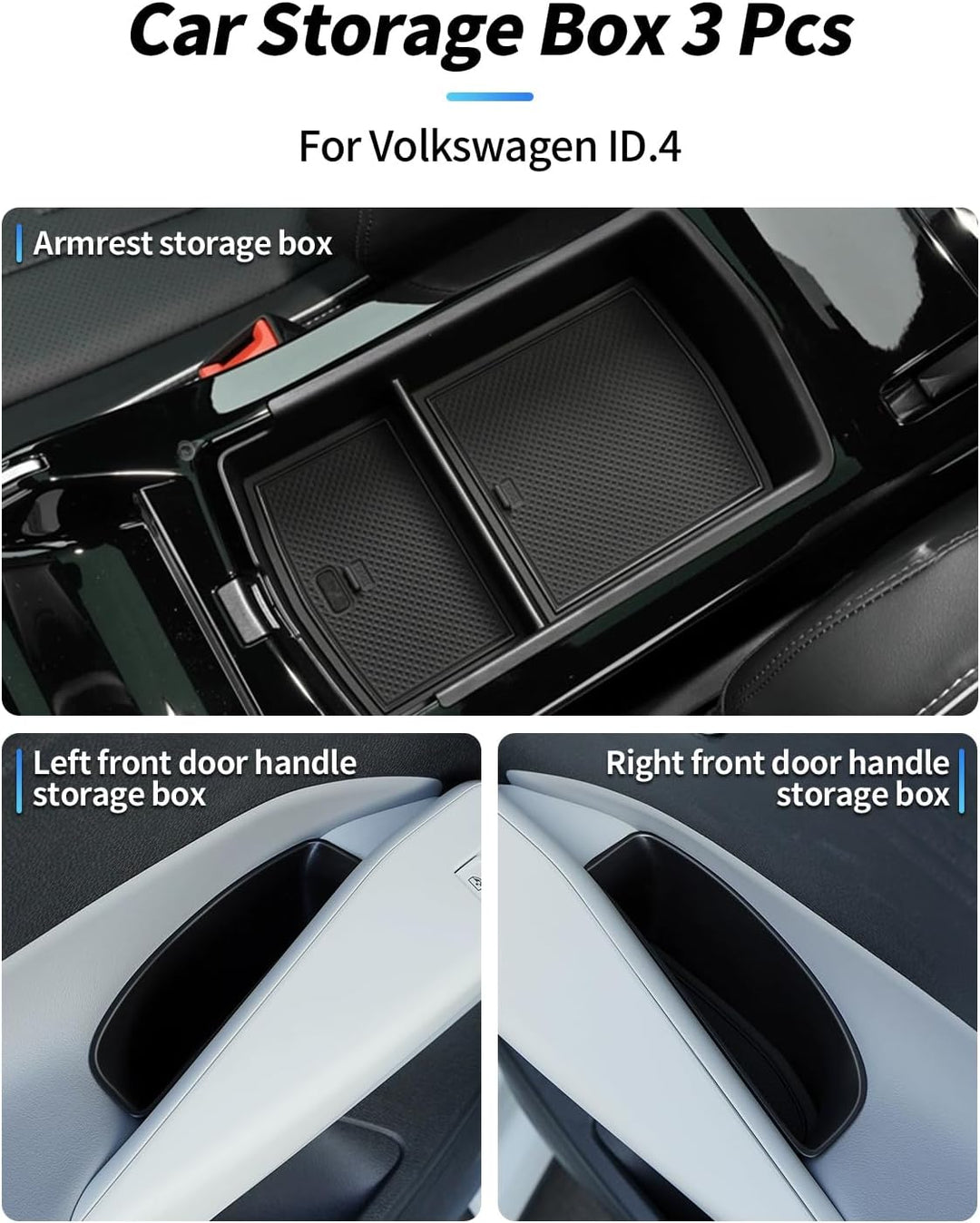 Car Storage Box 3 Pcs

For Volkswagen ID.4

Armrest storage box

Left front door handle storage box

Right front door handle storage box